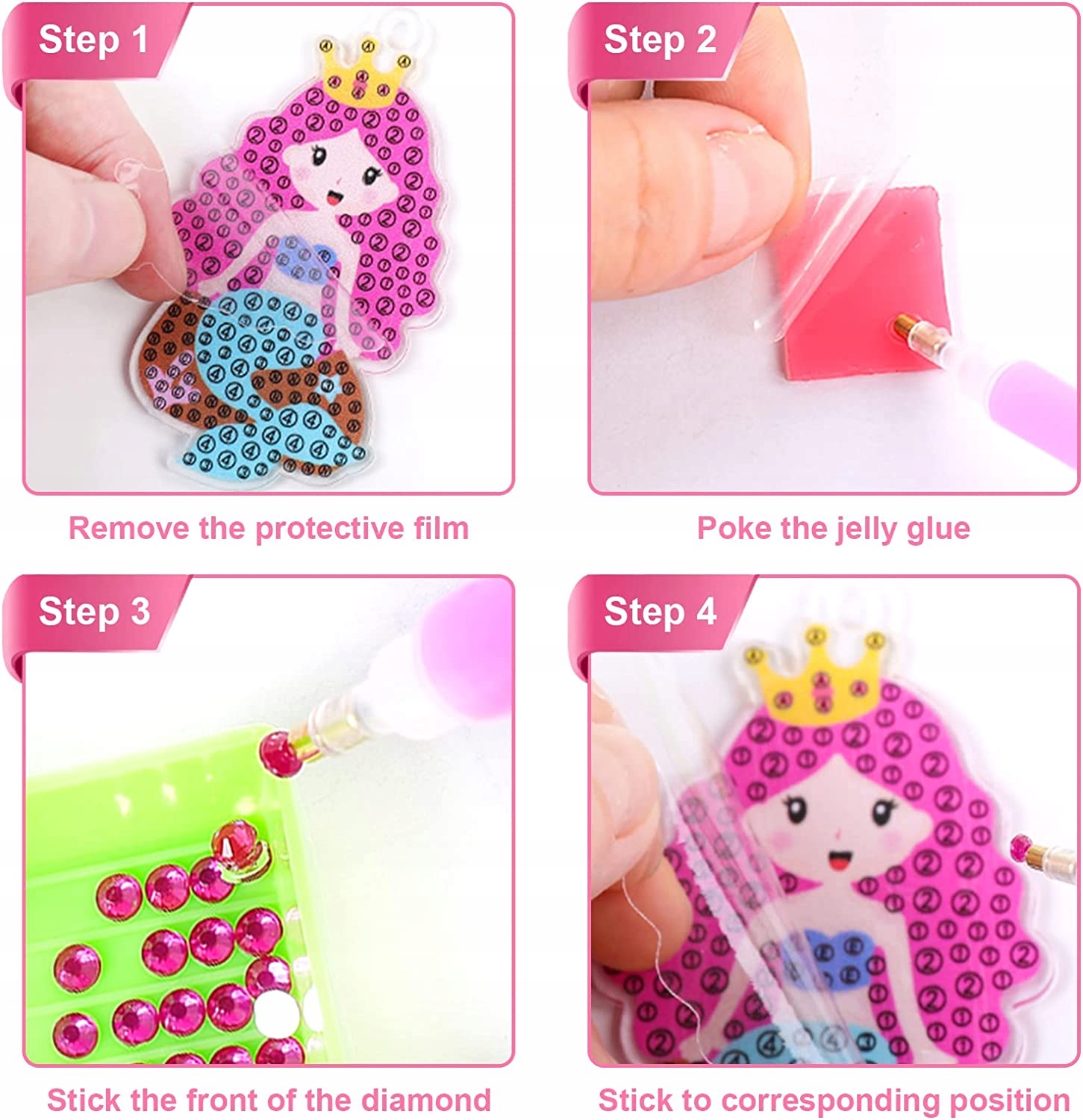 Step 1

Remove the protective film

Step 2

Poke the jelly glue

Step 3

Stick the front of the diamond

Step 4

Stick to corresponding position