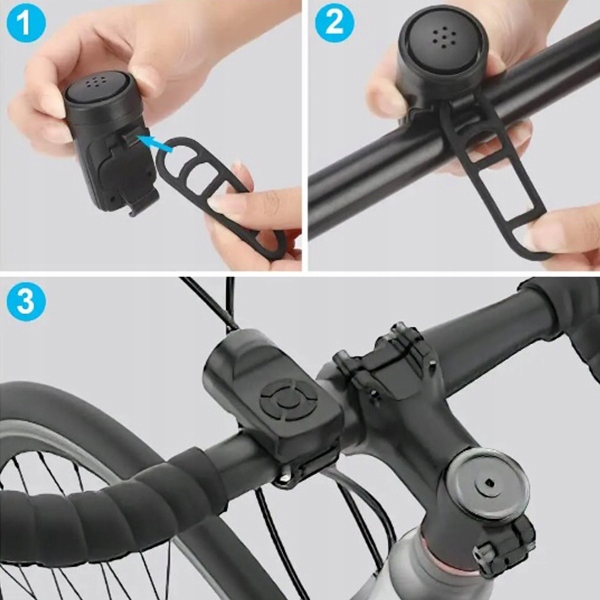 1

2

3