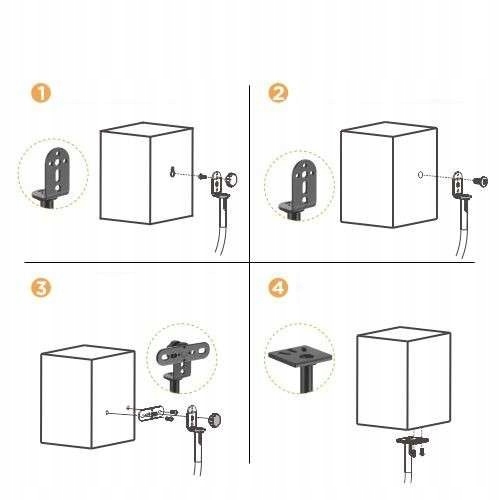 1

2

3

4