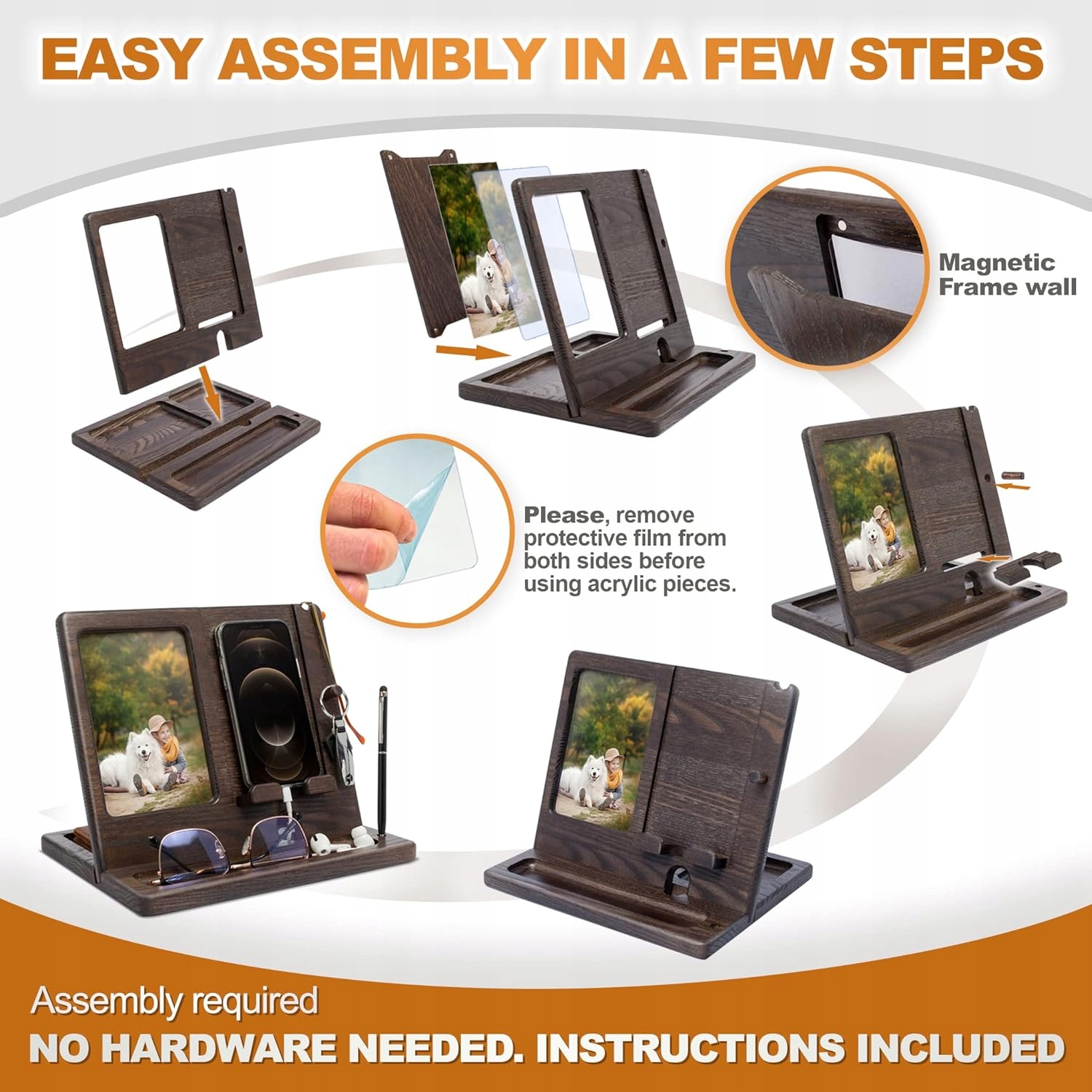 EASY ASSEMBLY IN A FEW STEPS

Magnetic Frame wall

Please, remove protective film from both sides before using acrylic pieces.

Assembly required
NO HARDWARE NEEDED. INSTRUCTIONS INCLUDED