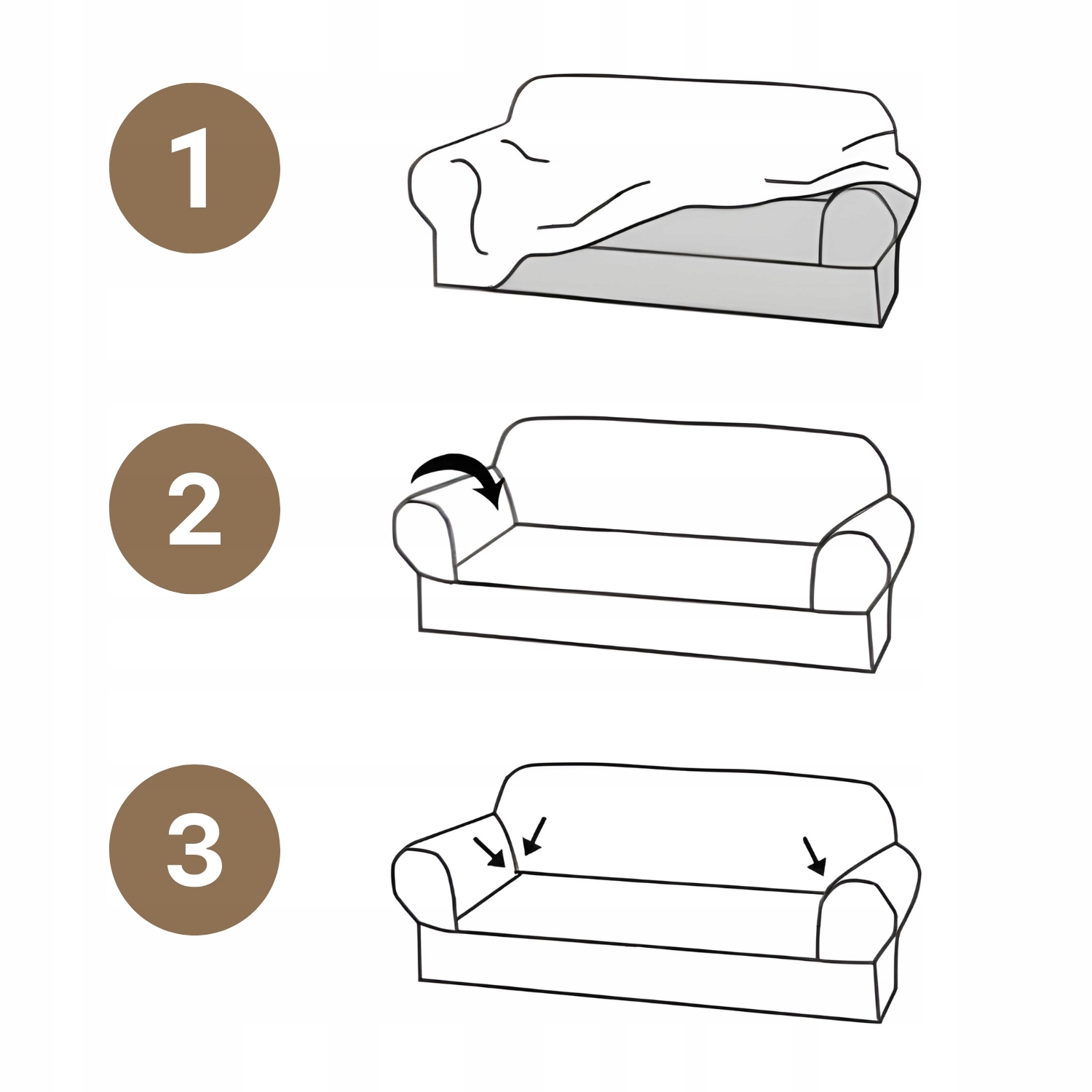 1

2

3