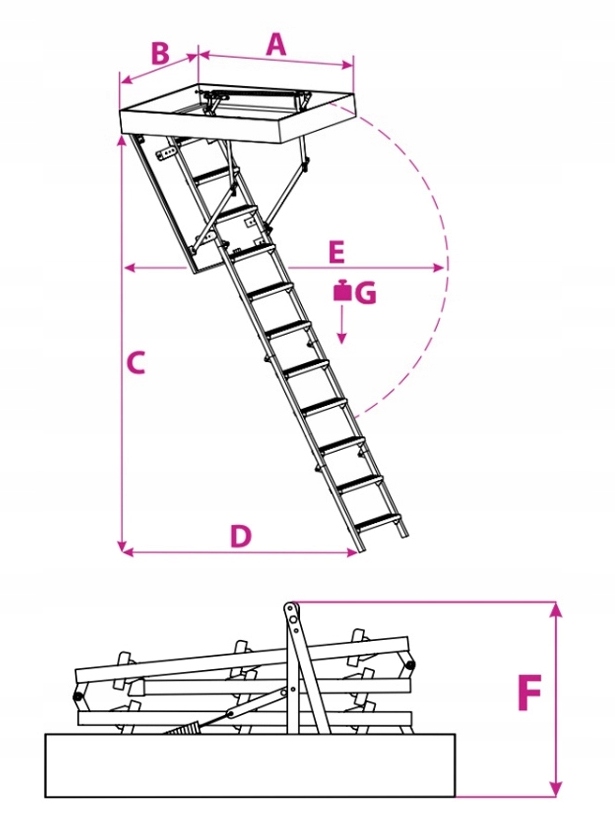 B
A
E
G
C
D
F