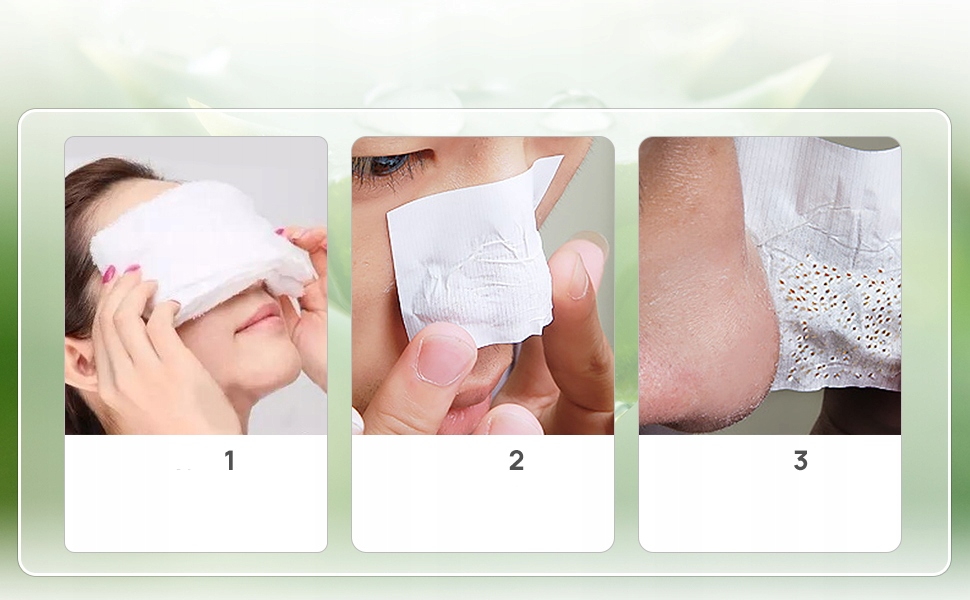 1

2

3