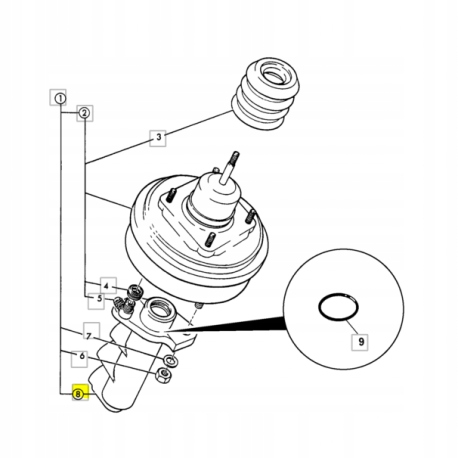 1
2
3
4
5
7
6
8
9