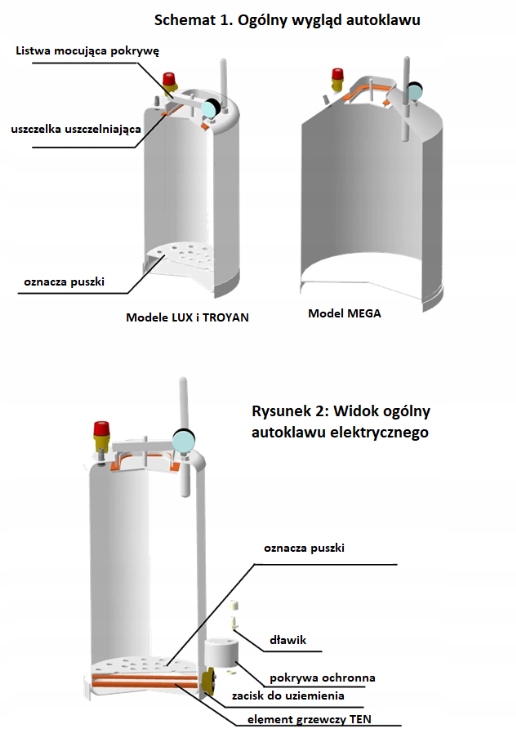 Schemat 1. Ogólny wygląd autoklawu

Listwa mocująca pokrywę

uszczelka uszczelniająca

oznacza puszki

Modele LUX i TROYAN

Model MEGA

Rysunek 2: Widok ogólny autoklawu elektrycznego

oznacza puszki

dławik

pokrywa ochronna

zacisk do uziemienia

element grzewczy TEN