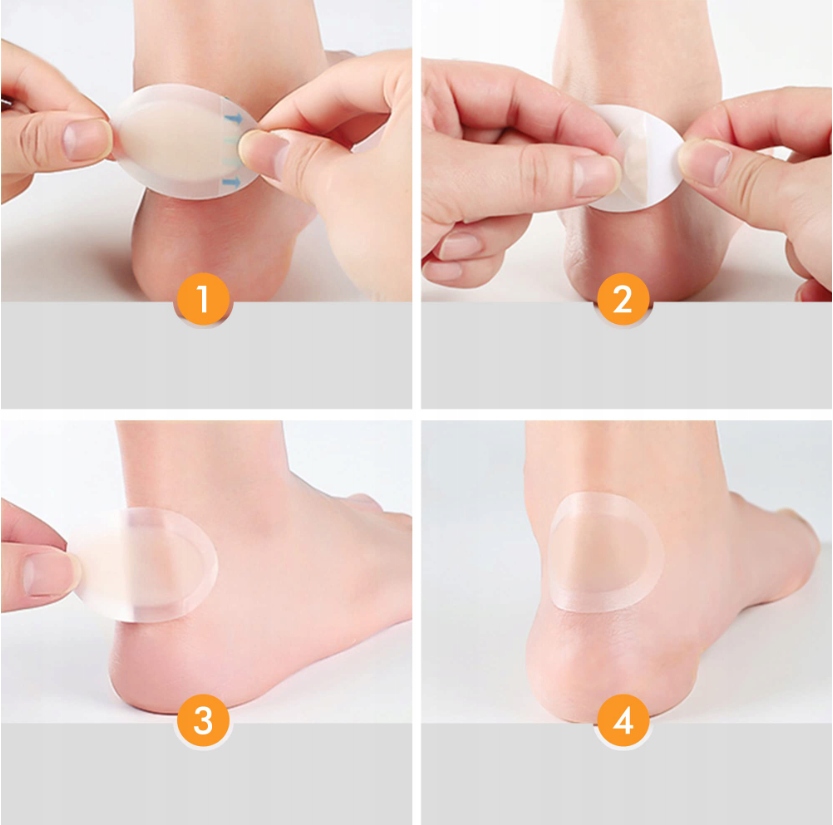 1
2
3
4