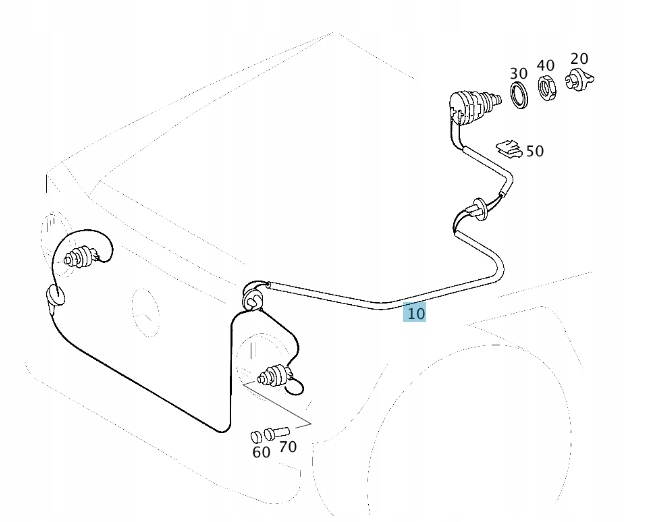 30 40 20

50

10

60 70