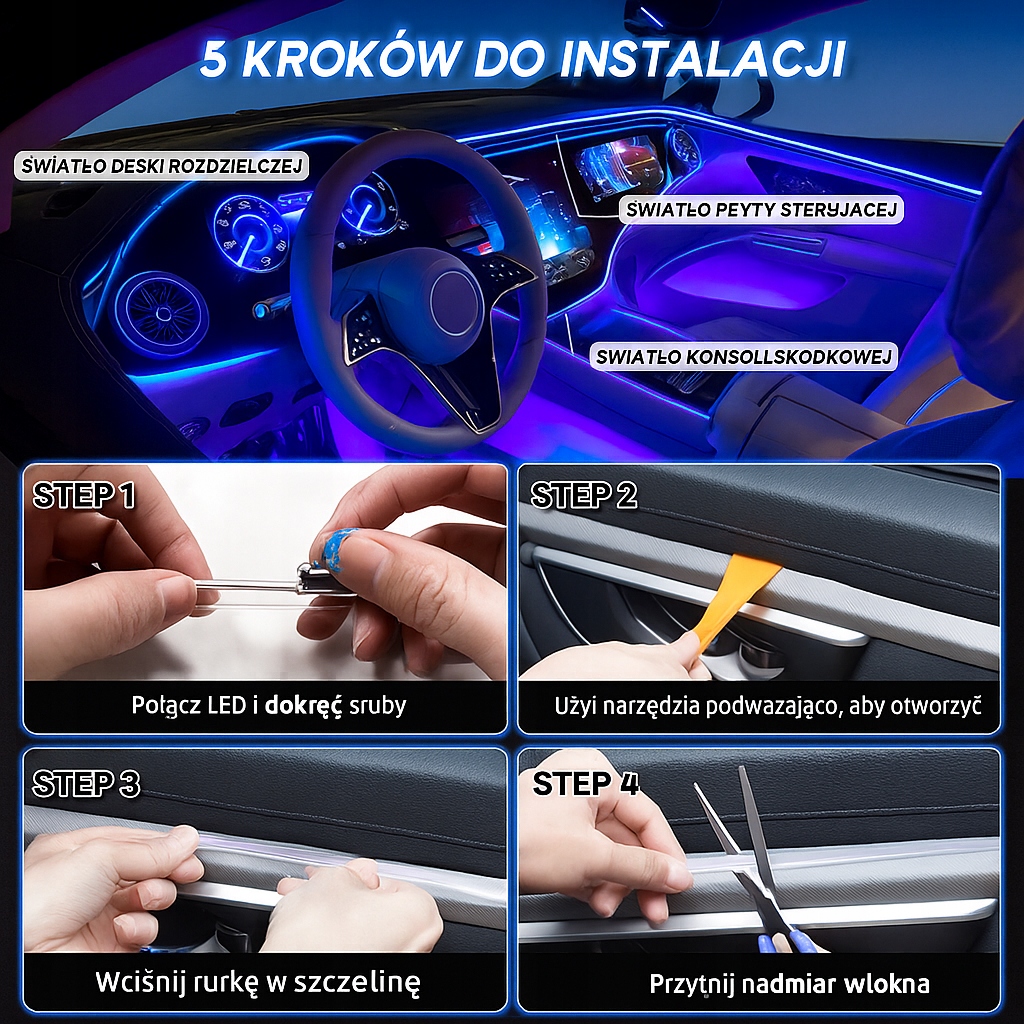 5 KROKÓW DO INSTALACJI

ŚWIATŁO DESKI ROZDZIELCZEJ

ŚWIATŁO PEYTY STERYJACEJ

SWIATŁO KONSOLLSKODKOWEJ

STEP 1

Połącz LED i dokręć sruby

STEP 2

Użyi narzędzia podwazająco, aby otworzyć

STEP 3

Wciśnij rurkę w szczelinę

STEP 4

Przytnij nadmiar wlokna