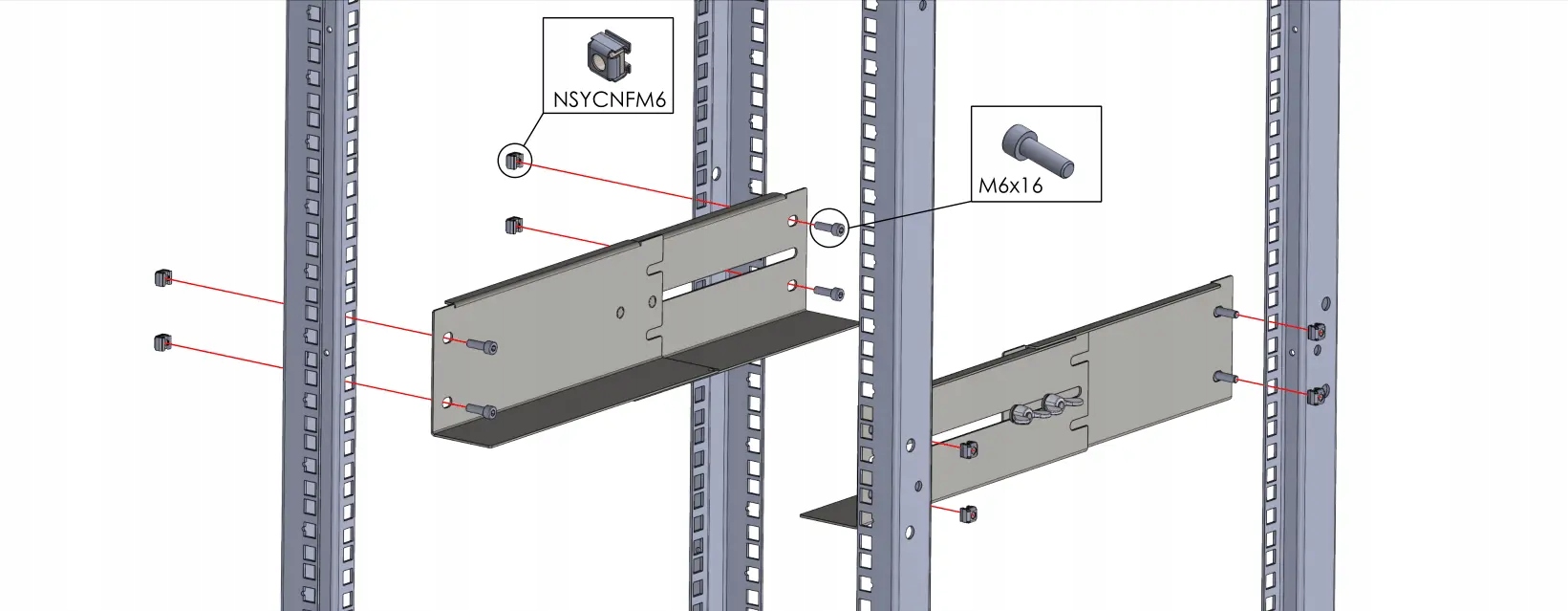 NSYCNFM6

M6x16