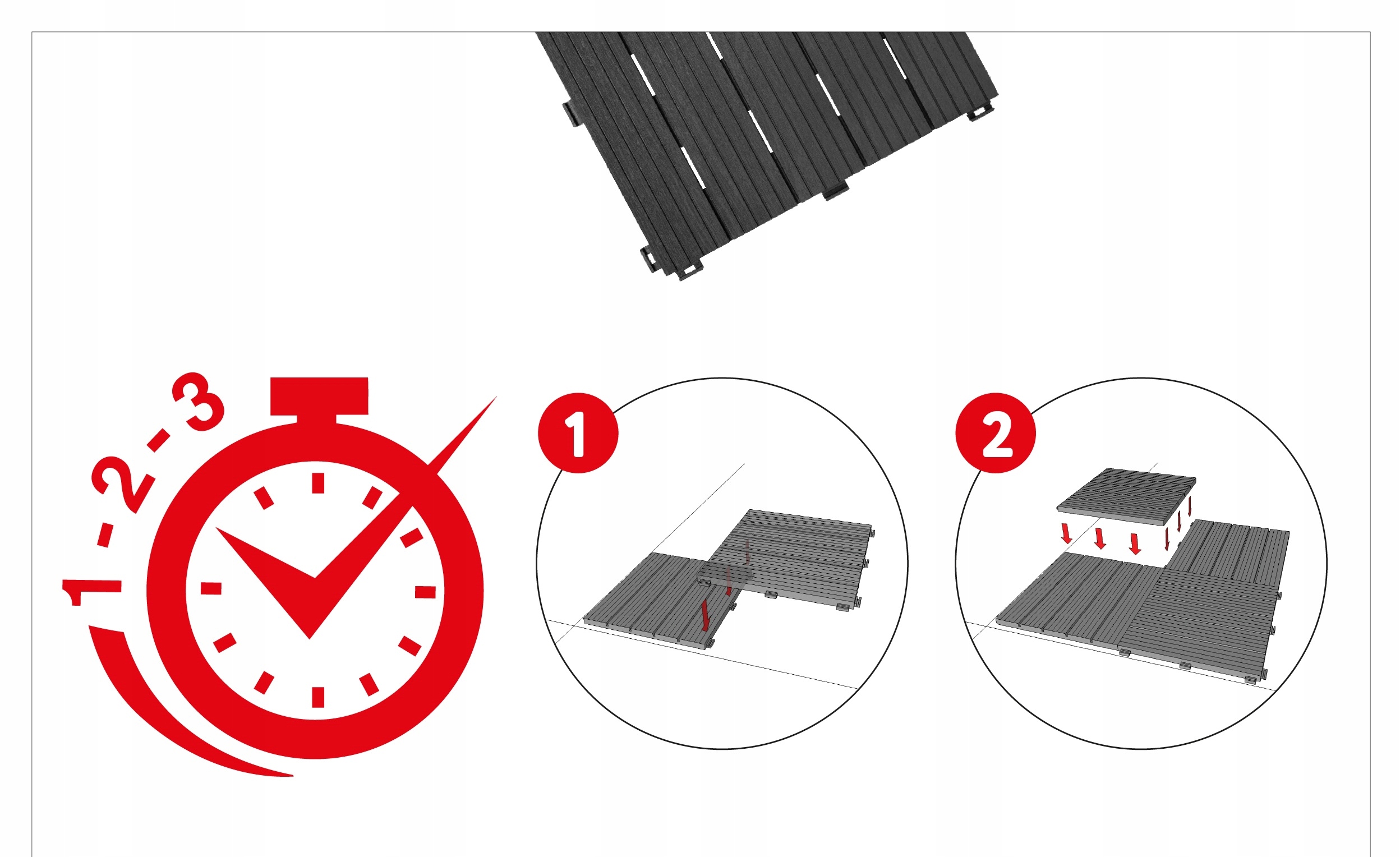 1-2-3

1

2