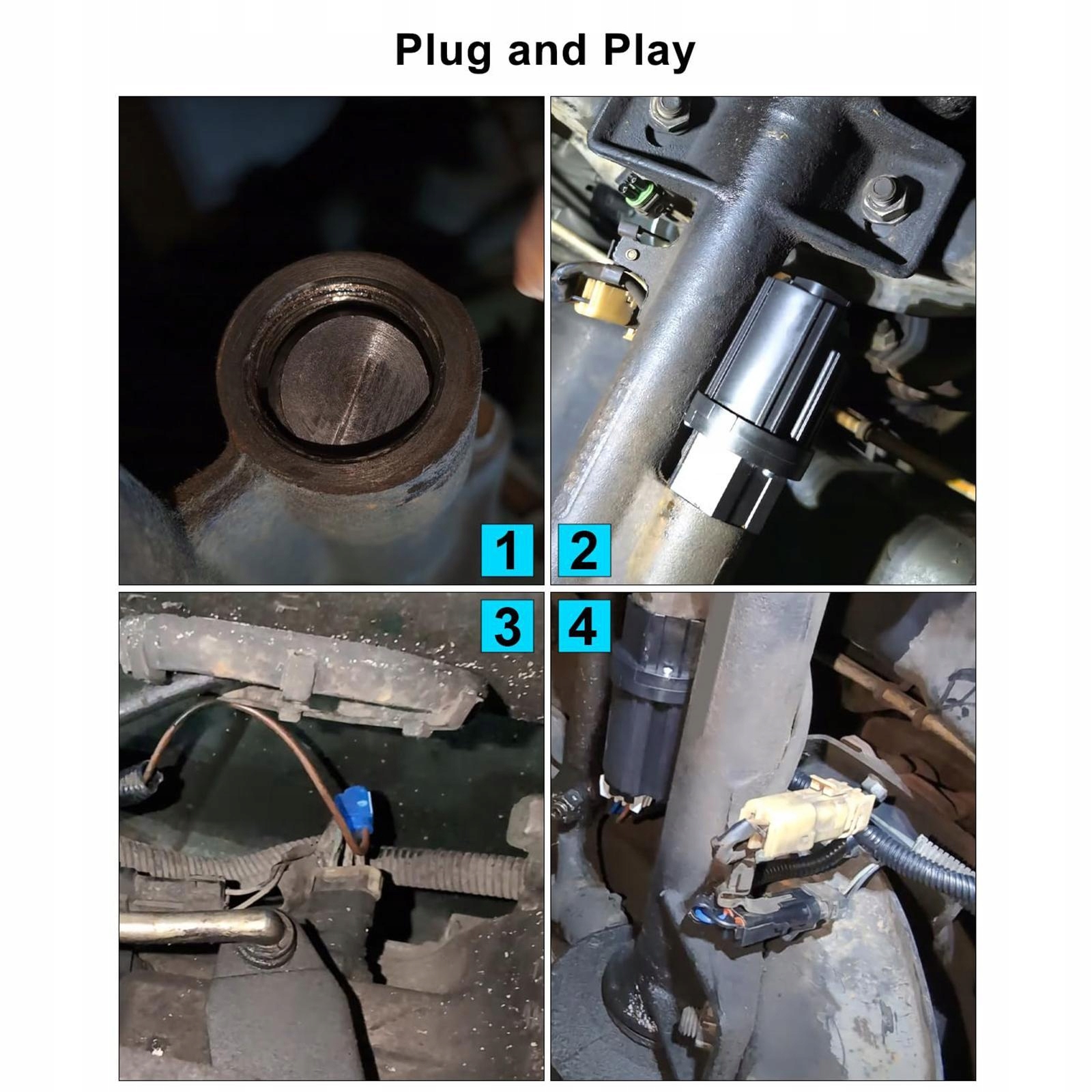 Plug and Play

1

2

3

4