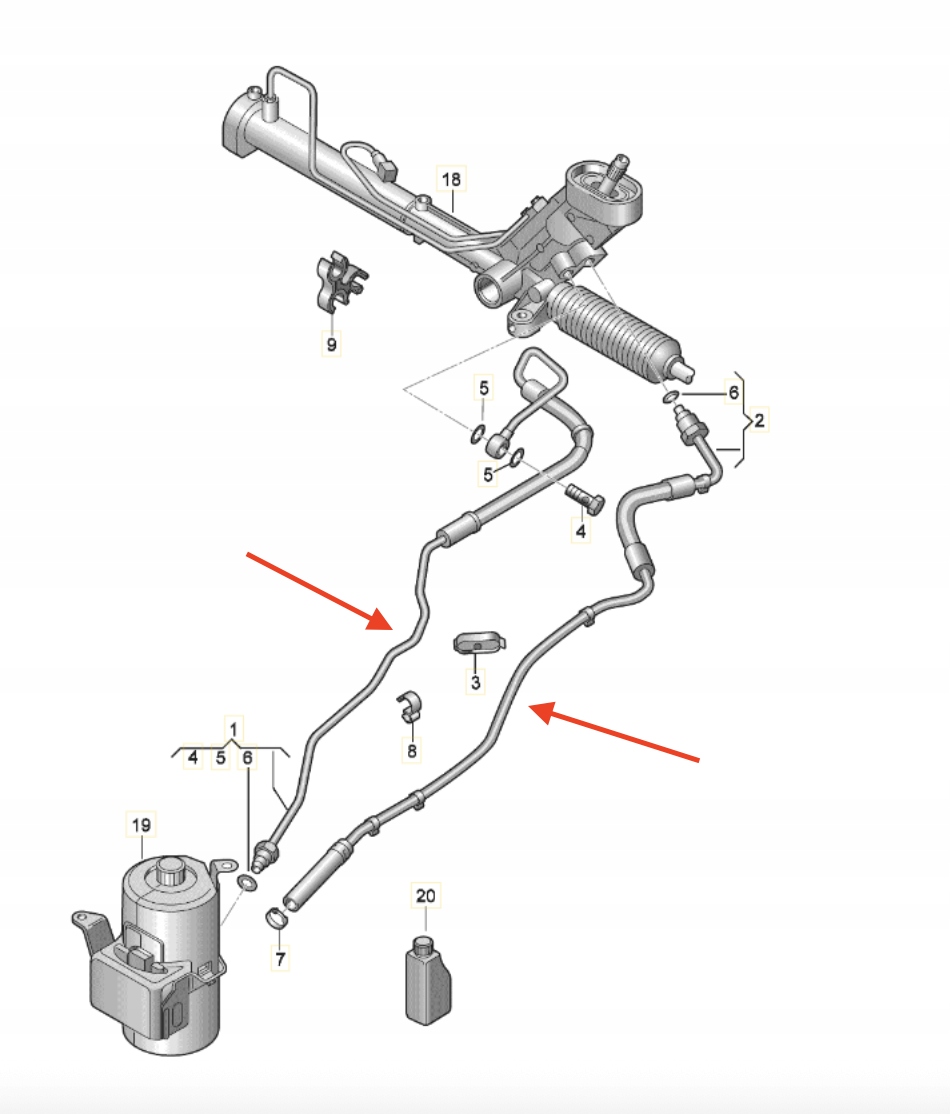 18
9
5
6
2
5
4
3
8
1
4 5 6
19
7
20