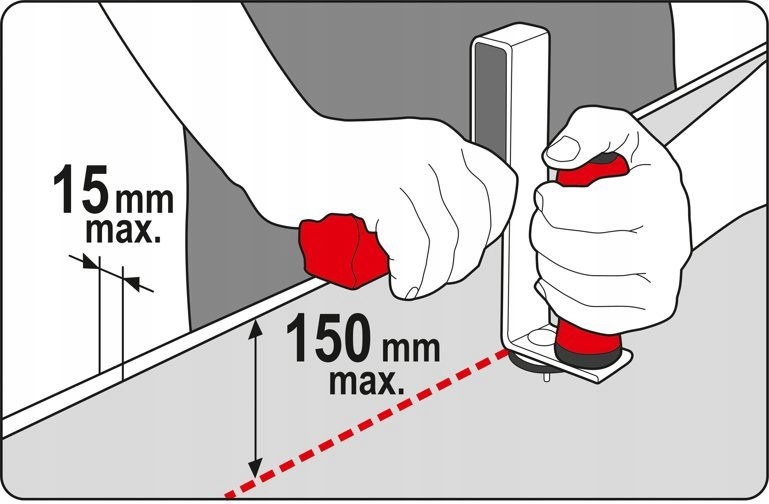 15 mm
max.

150 mm
max.