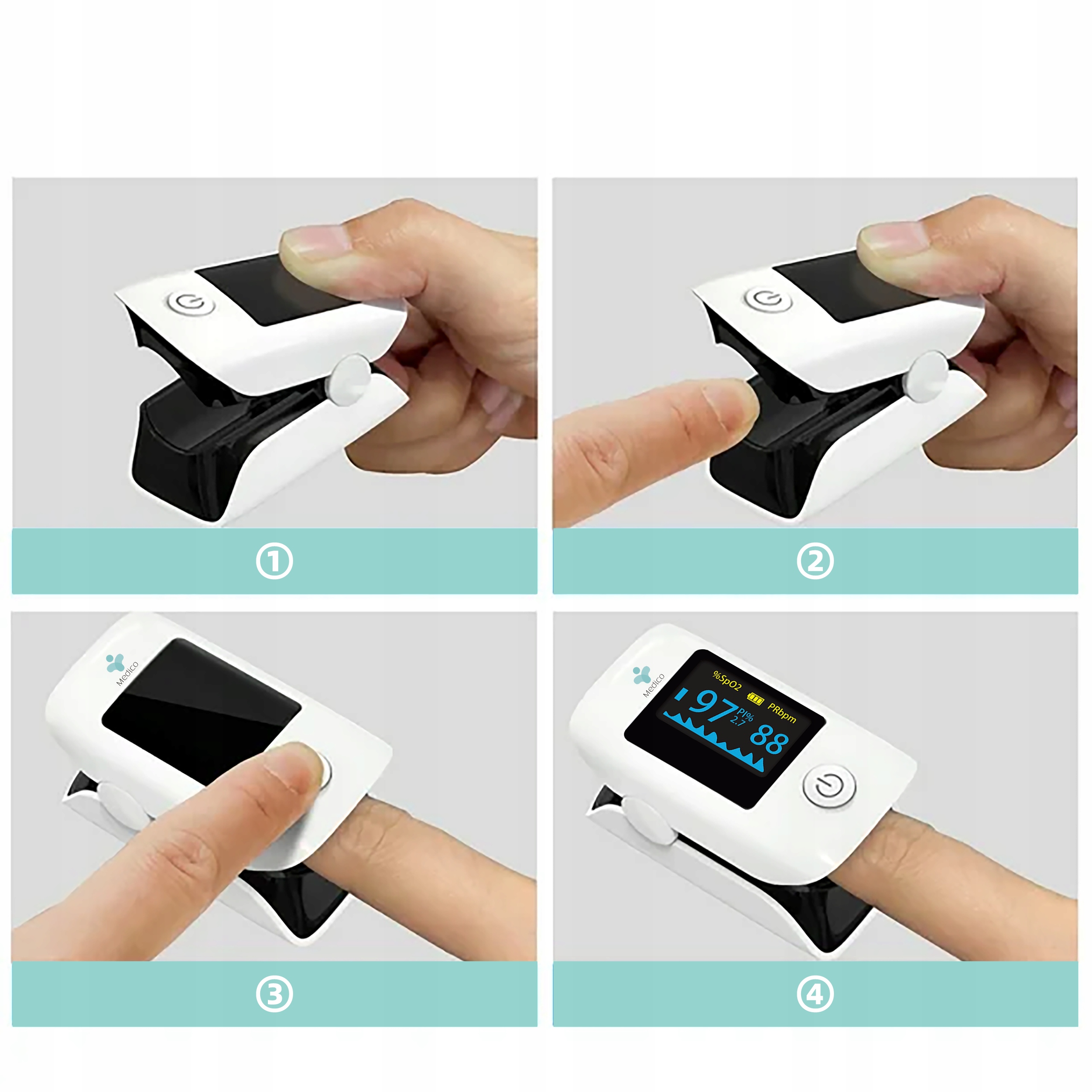 ①

②

Medico

③

Medico
%SpO2
PRbpm
97
PI%
2.7
88

④