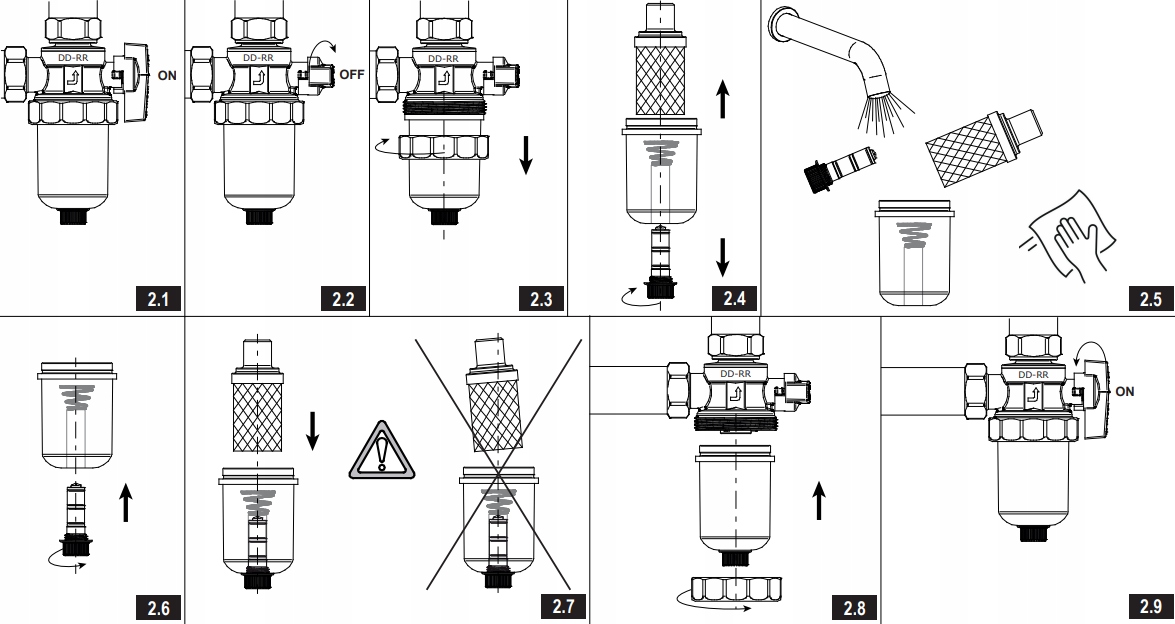 DD-RR
ON
2.1

DD-RR
OFF
2.2

DD-RR
2.3

2.4

2.5

2.6

2.7

DD-RR
2.8

DD-RR
ON
2.9