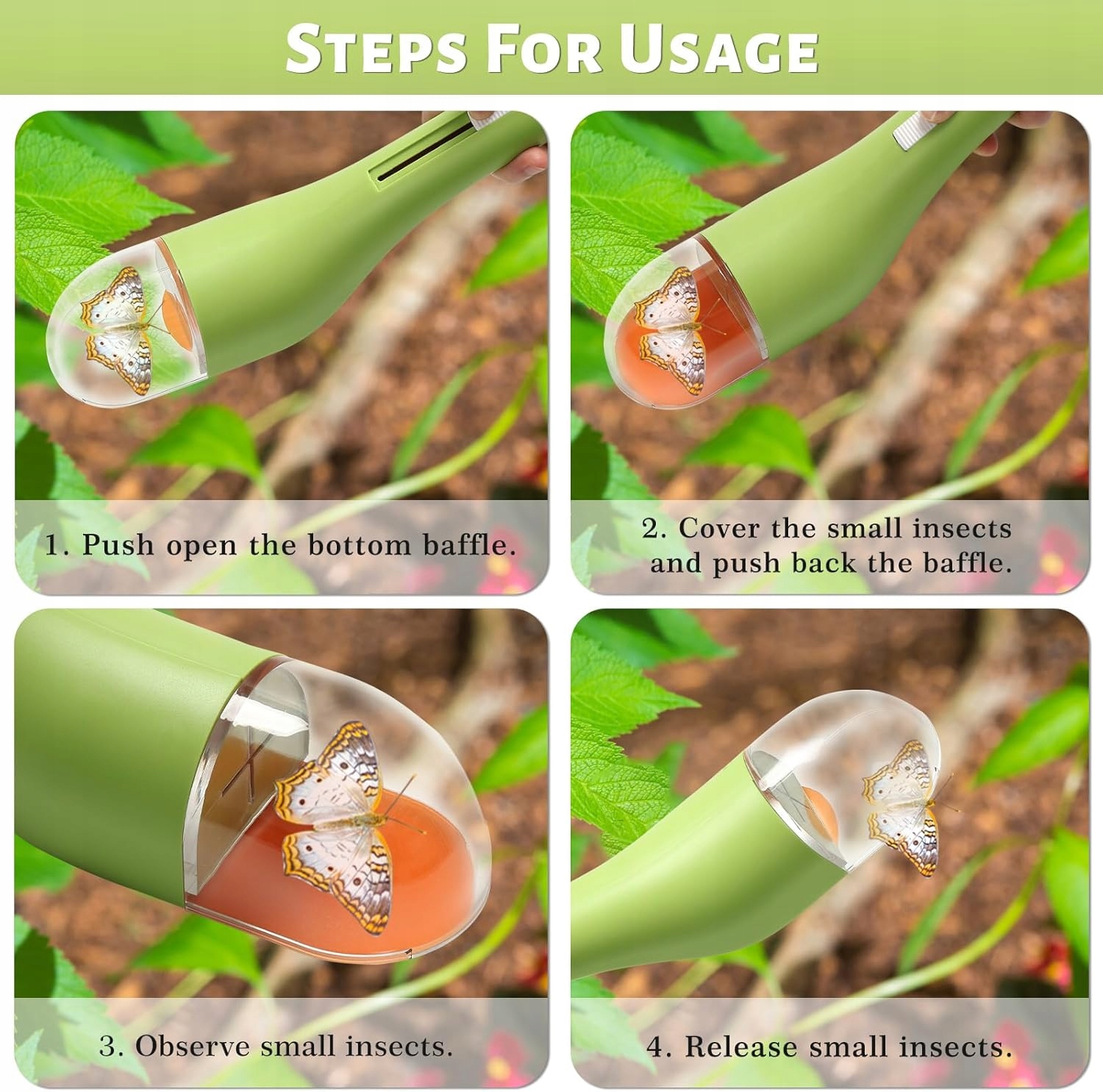 STEPS FOR USAGE

1. Push open the bottom baffle.

2. Cover the small insects and push back the baffle.

3. Observe small insects.

4. Release small insects.