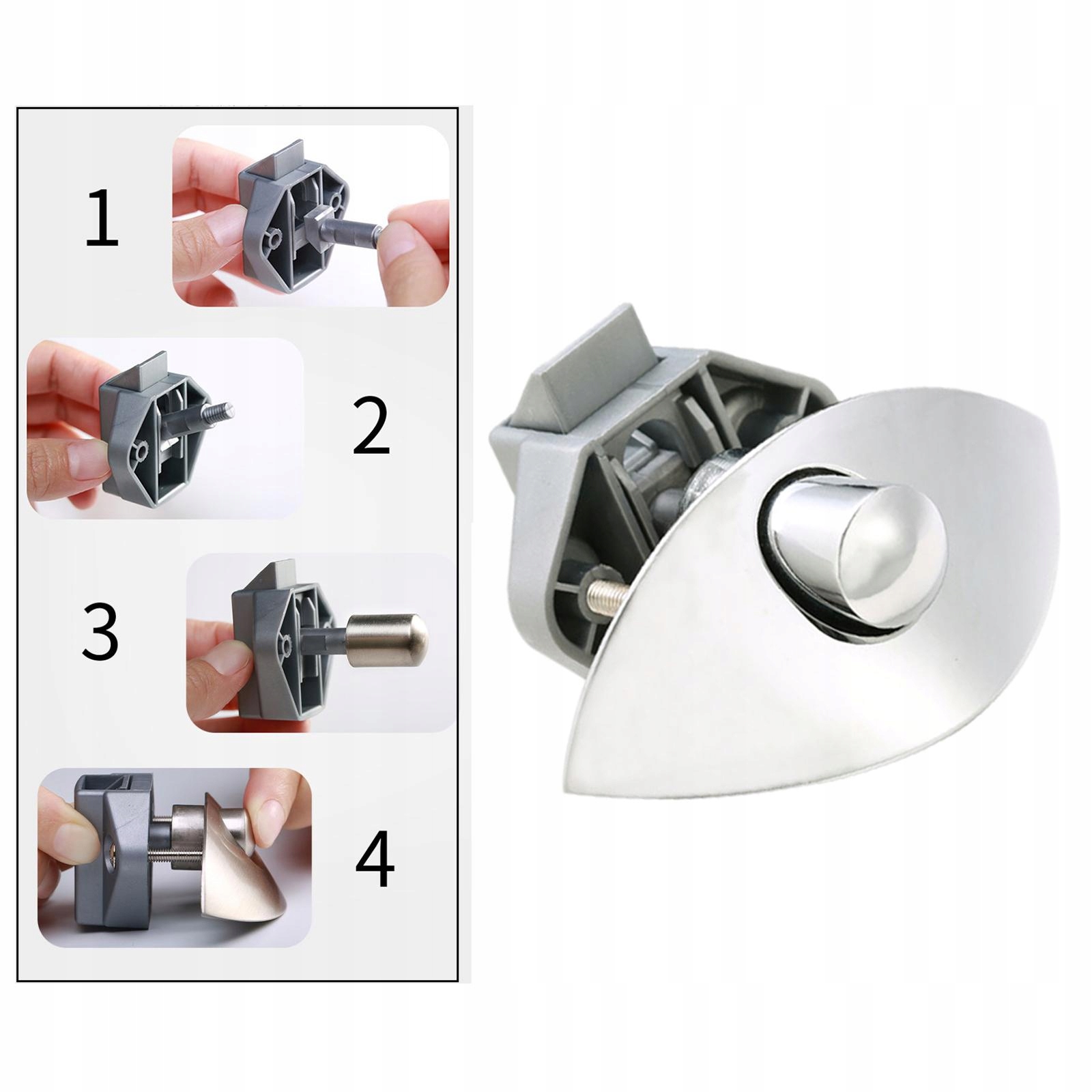 1

2

3

4