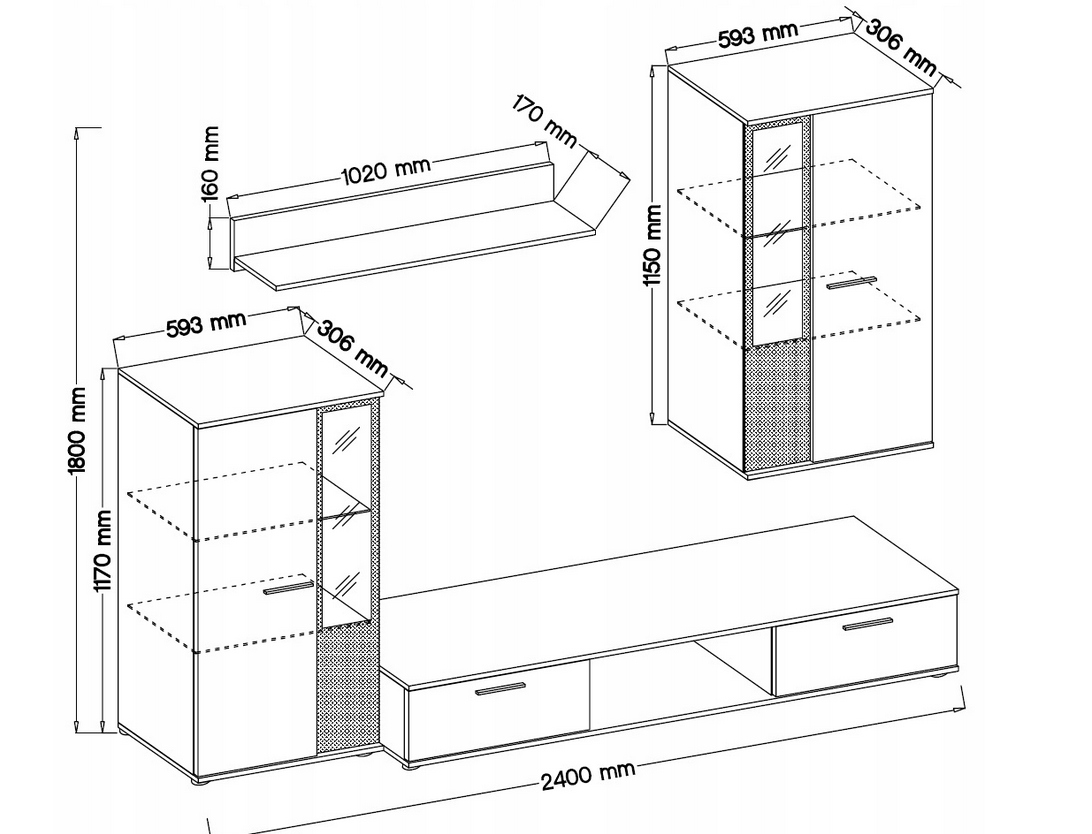 593 mm
306 mm
170 mm
160 mm
1020 mm
1150 mm
593 mm
306 mm
1800 mm
1170 mm
2400 mm