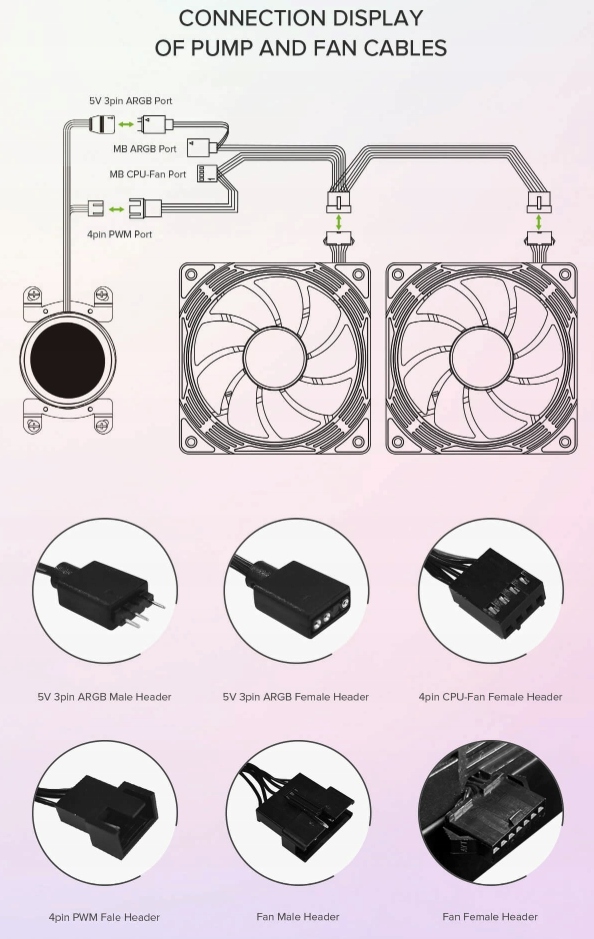 CONNECTION DISPLAY
OF PUMP AND FAN CABLES

5V 3pin ARGB Port

MB ARGB Port

MB CPU-Fan Port

4pin PWM Port

5V 3pin ARGB Male Header

5V 3pin ARGB Female Header

4pin CPU-Fan Female Header

4pin PWM Fale Header

Fan Male Header

Fan Female Header