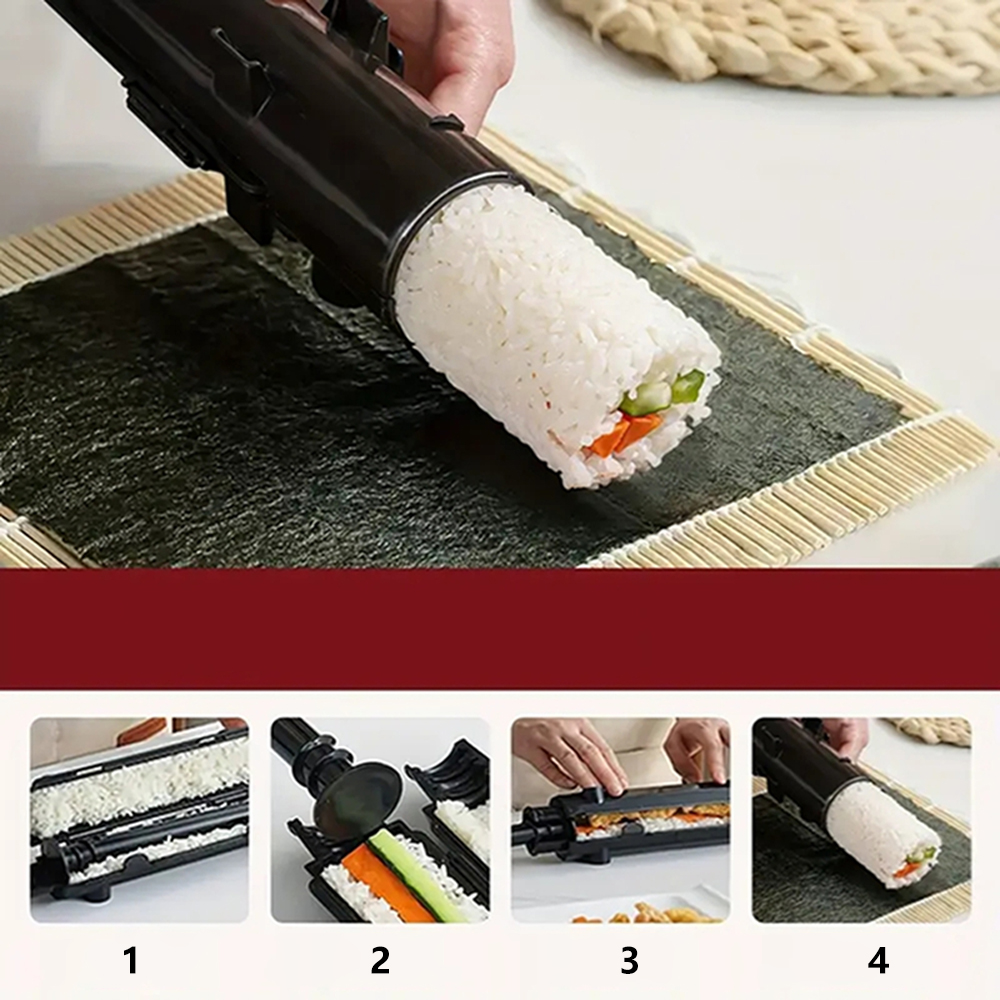 1
2
3
4