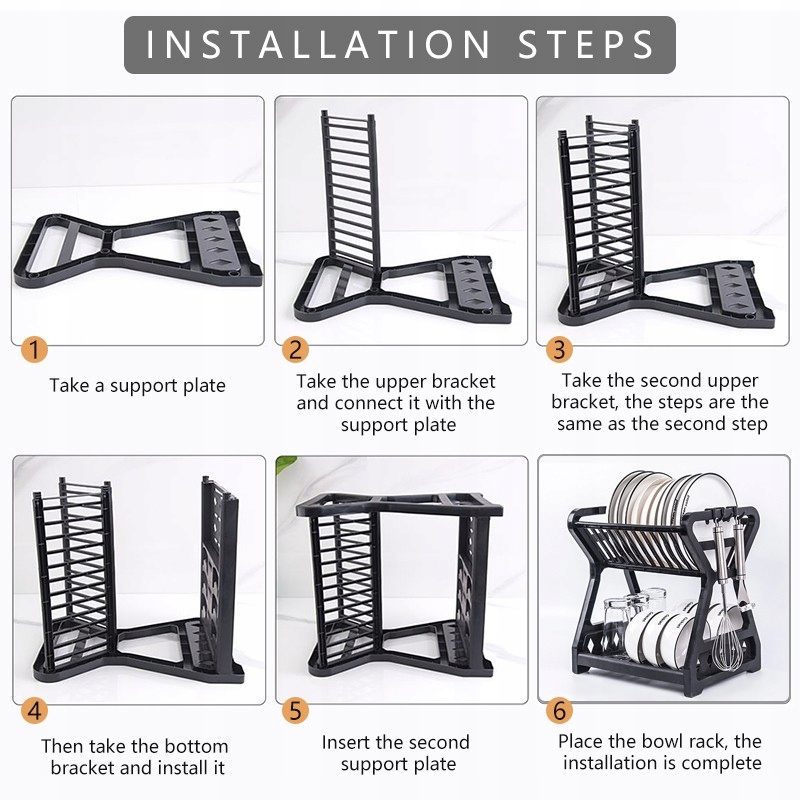 INSTALLATION STEPS

1

Take a support plate

2

Take the upper bracket and connect it with the support plate

3

Take the second upper bracket, the steps are the same as the second step

4

Then take the bottom bracket and install it

5

Insert the second support plate

6

Place the bowl rack, the installation is complete