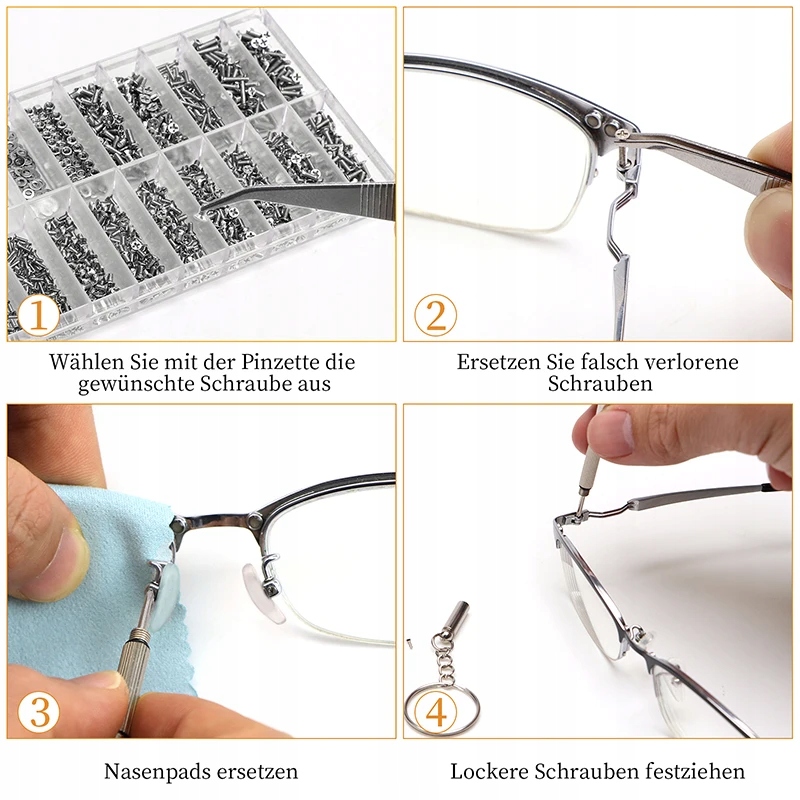 1

Wählen Sie mit der Pinzette die gewünschte Schraube aus

2

Ersetzen Sie falsch verlorene Schrauben

3

Nasenpads ersetzen

4

Lockere Schrauben festziehen