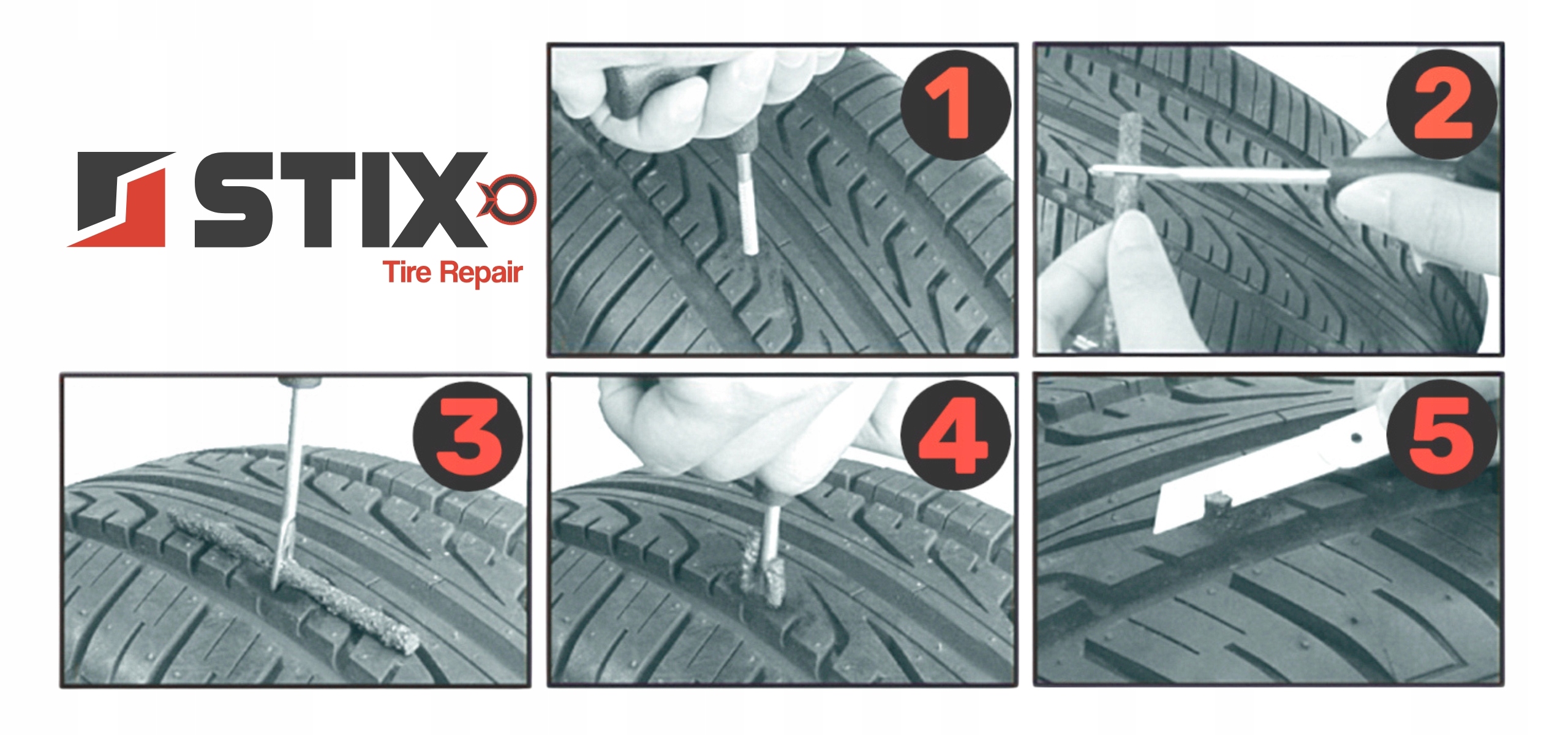 STIX
Tire Repair

1

2

3

4

5