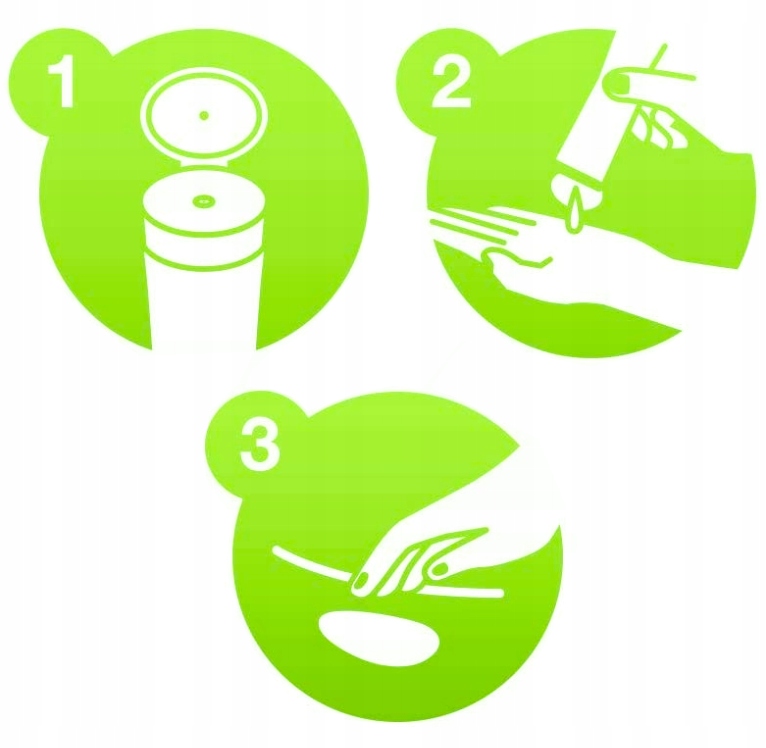 1

2

3