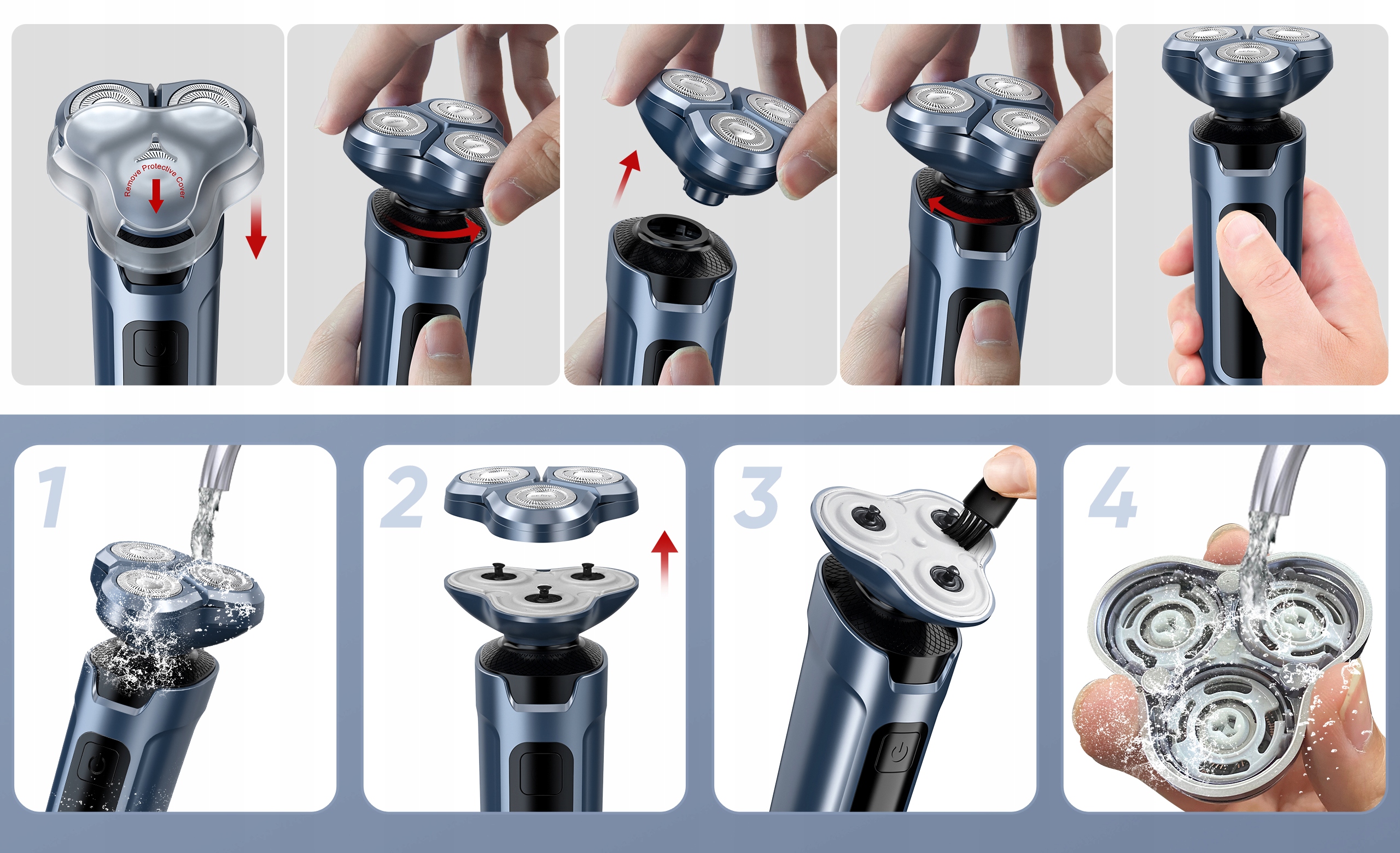 Remove Protective Cover

1

2

3

4