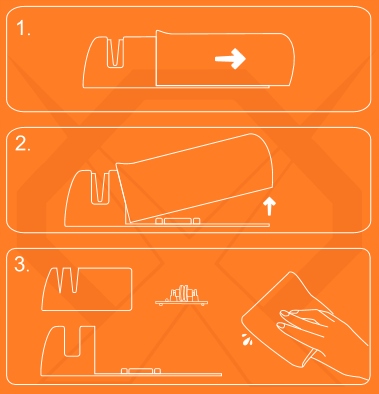 1.

2.

3.