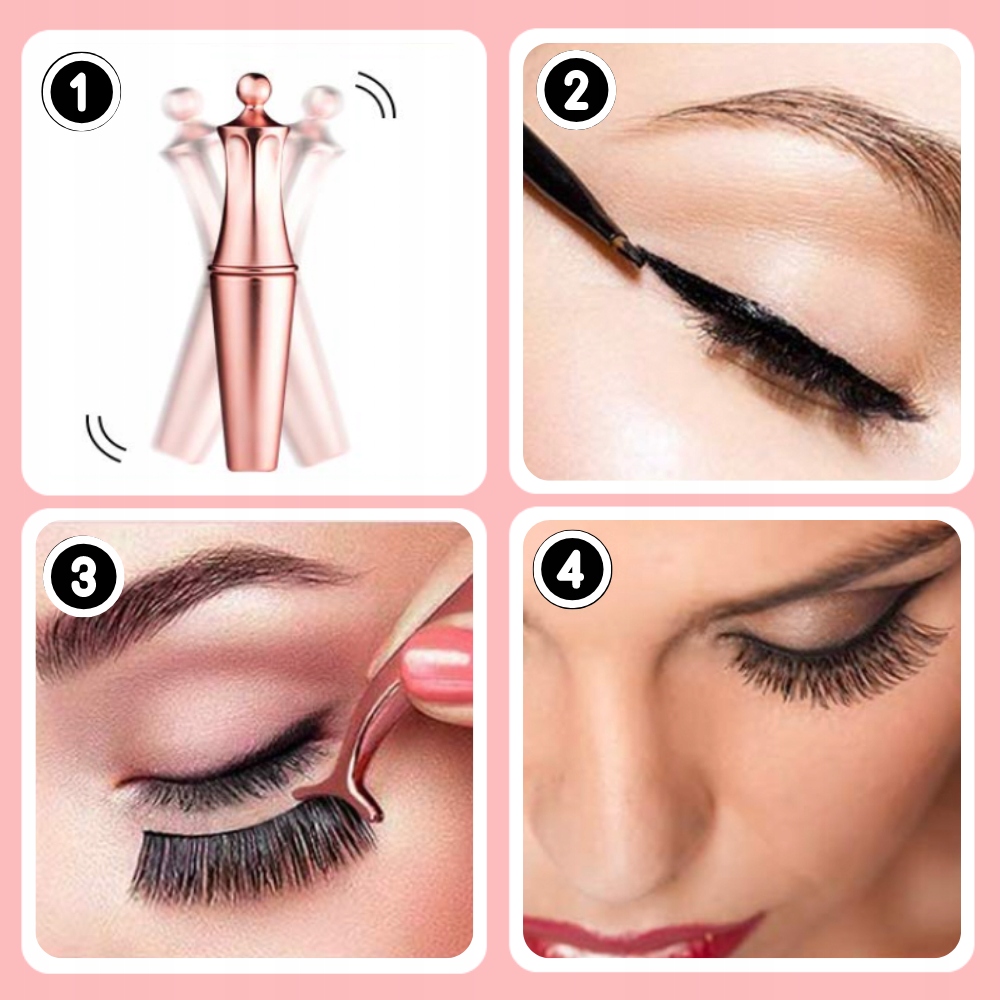 1

2

3

4