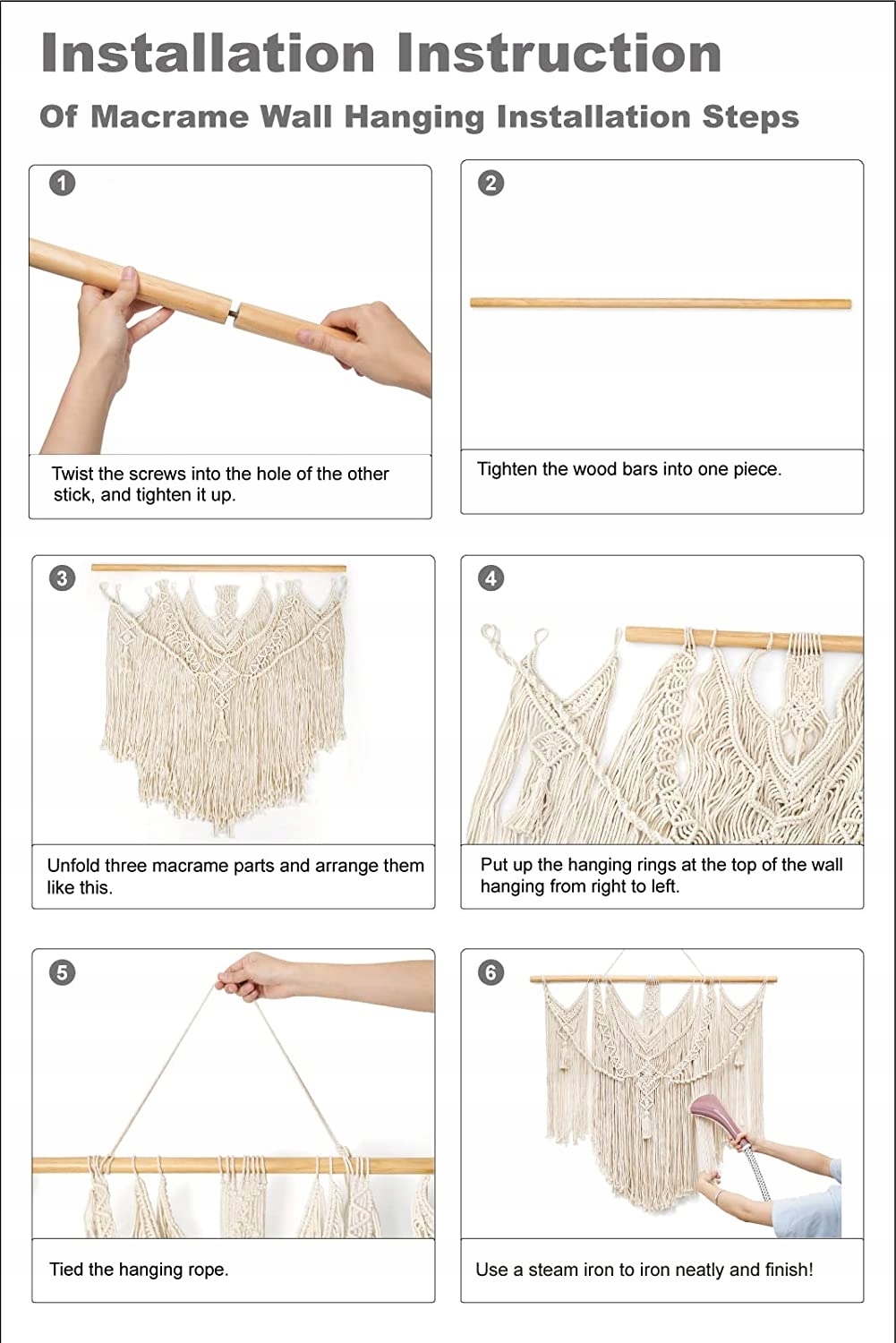 Installation Instruction

Of Macrame Wall Hanging Installation Steps

1

Twist the screws into the hole of the other stick, and tighten it up.

2

Tighten the wood bars into one piece.

3

Unfold three macrame parts and arrange them like this.

4

Put up the hanging rings at the top of the wall hanging from right to left.

5

Tied the hanging rope.

6

Use a steam iron to iron neatly and finish!