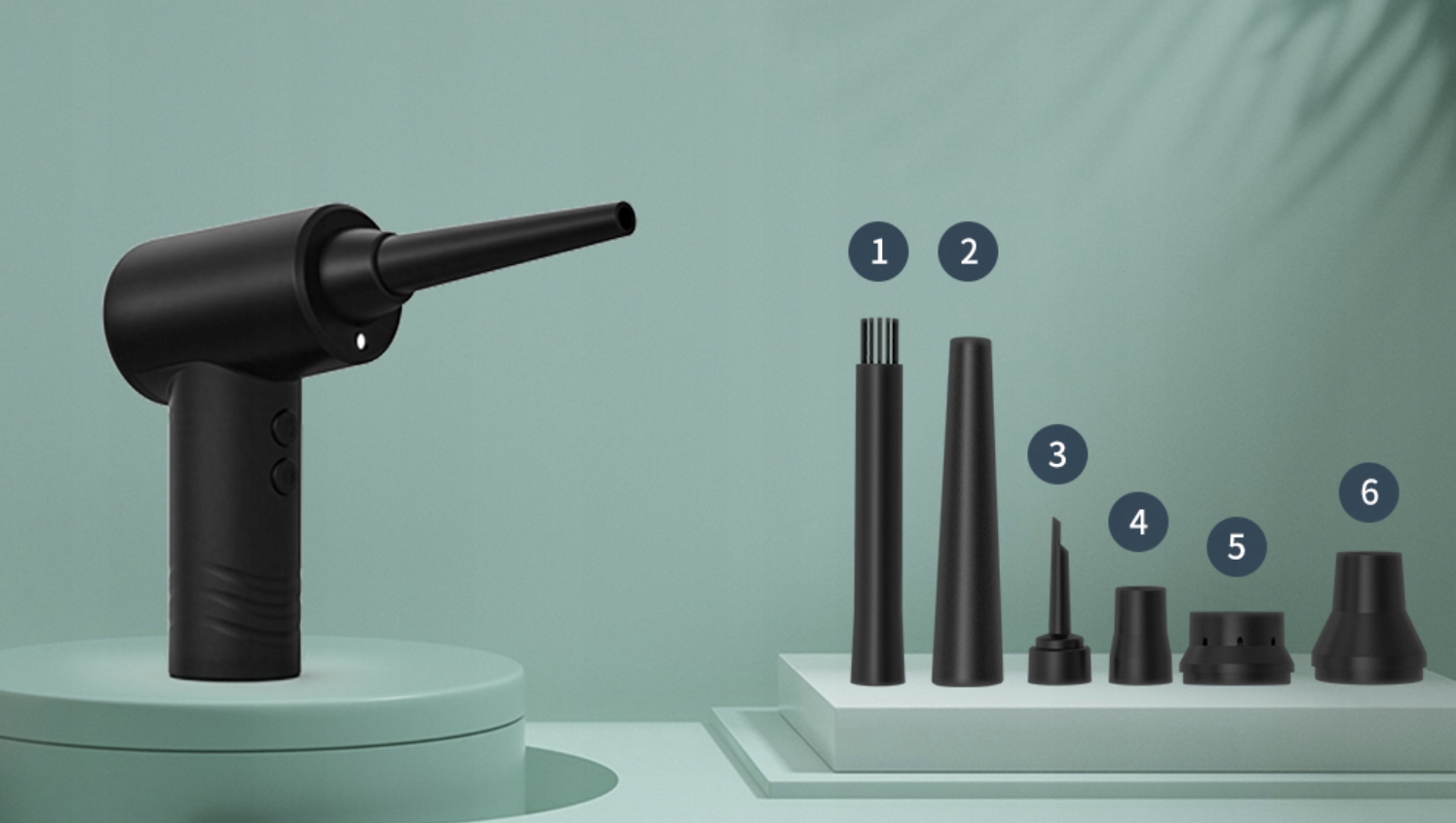 1 2 3 4 5 6