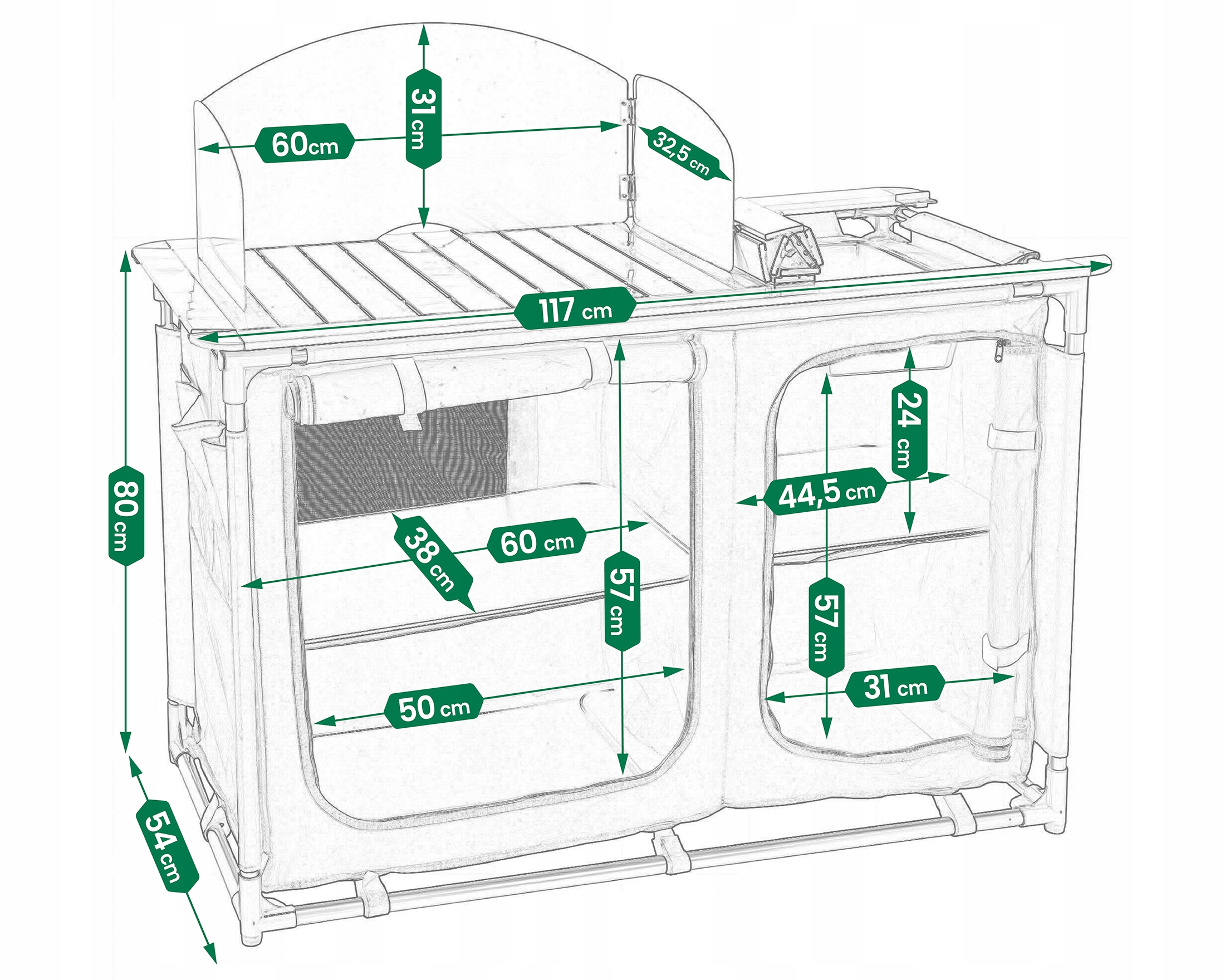 60cm
31 cm
32,5 cm
117 cm
80 cm
24 cm
44,5 cm
38 cm
60 cm
57 cm
57 cm
50 cm
31 cm
54 cm