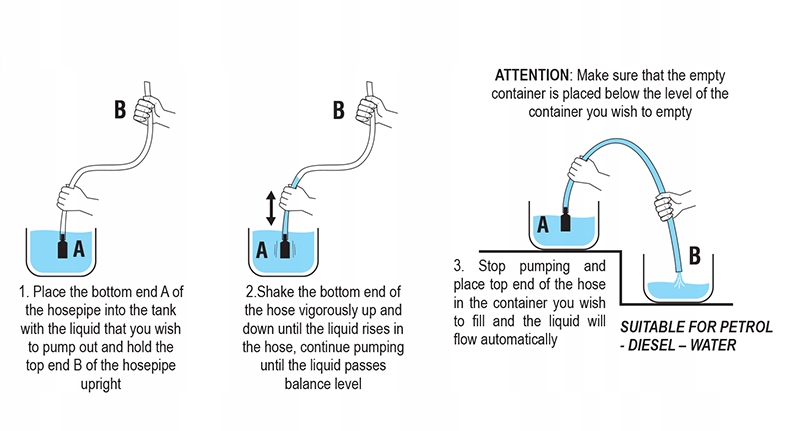 B

A

1. Place the bottom end A of the hosepipe into the tank with the liquid that you wish to pump out and hold the top end B of the hosepipe upright

B

A

2.Shake the bottom end of the hose vigorously up and down until the liquid rises in the hose, continue pumping until the liquid passes balance level

ATTENTION: Make sure that the empty container is placed below the level of the container you wish to empty

A

B

3. Stop pumping and place top end of the hose in the container you wish to fill and the liquid will flow automatically

SUITABLE FOR PETROL - DIESEL – WATER