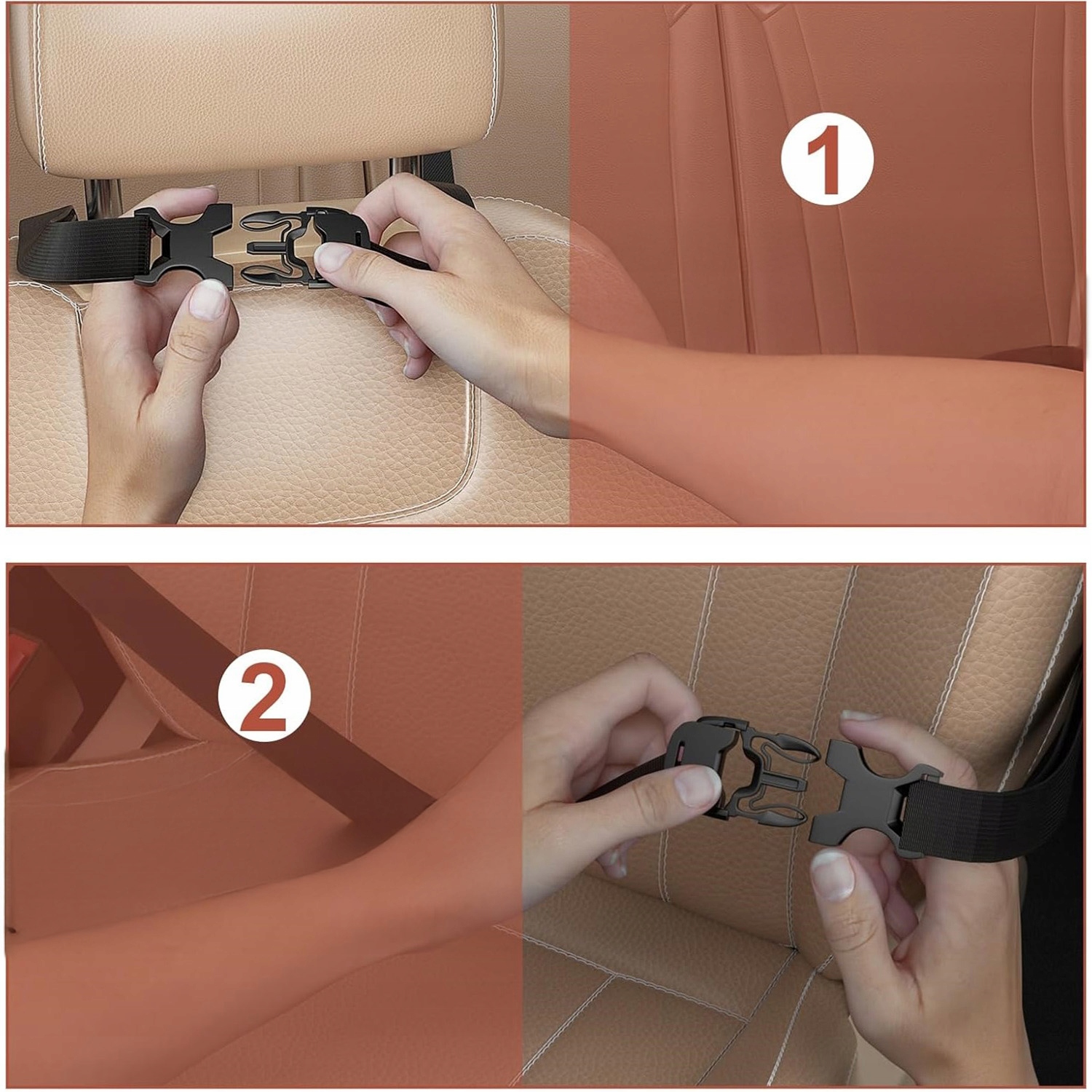 1

2