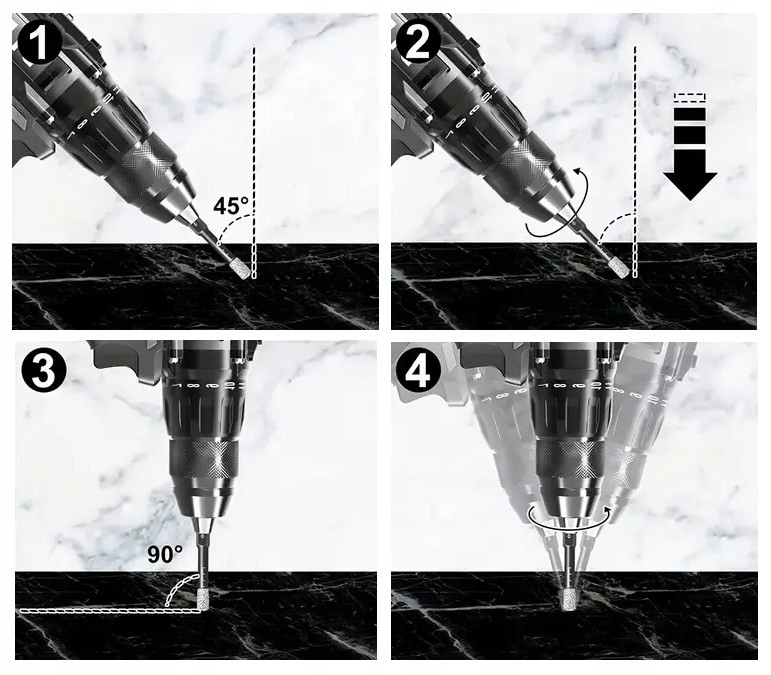 1
45°
2
3
90°
4