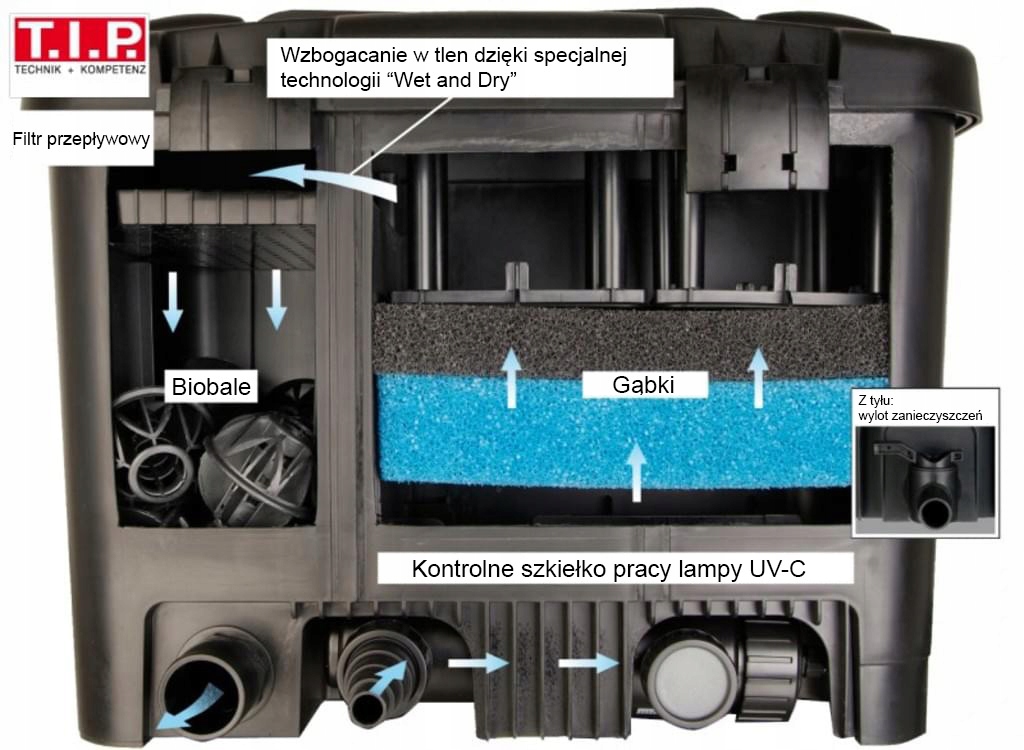 T.I.P.
TECHNIK + KOMPETENZ

Filtr przepływowy

Wzbogacanie w tlen dzięki specjalnej technologii “Wet and Dry”

Biobale

Gąbki

Z tyłu:
wylot zanieczyszczeń

Kontrolne szkiełko pracy lampy UV-C