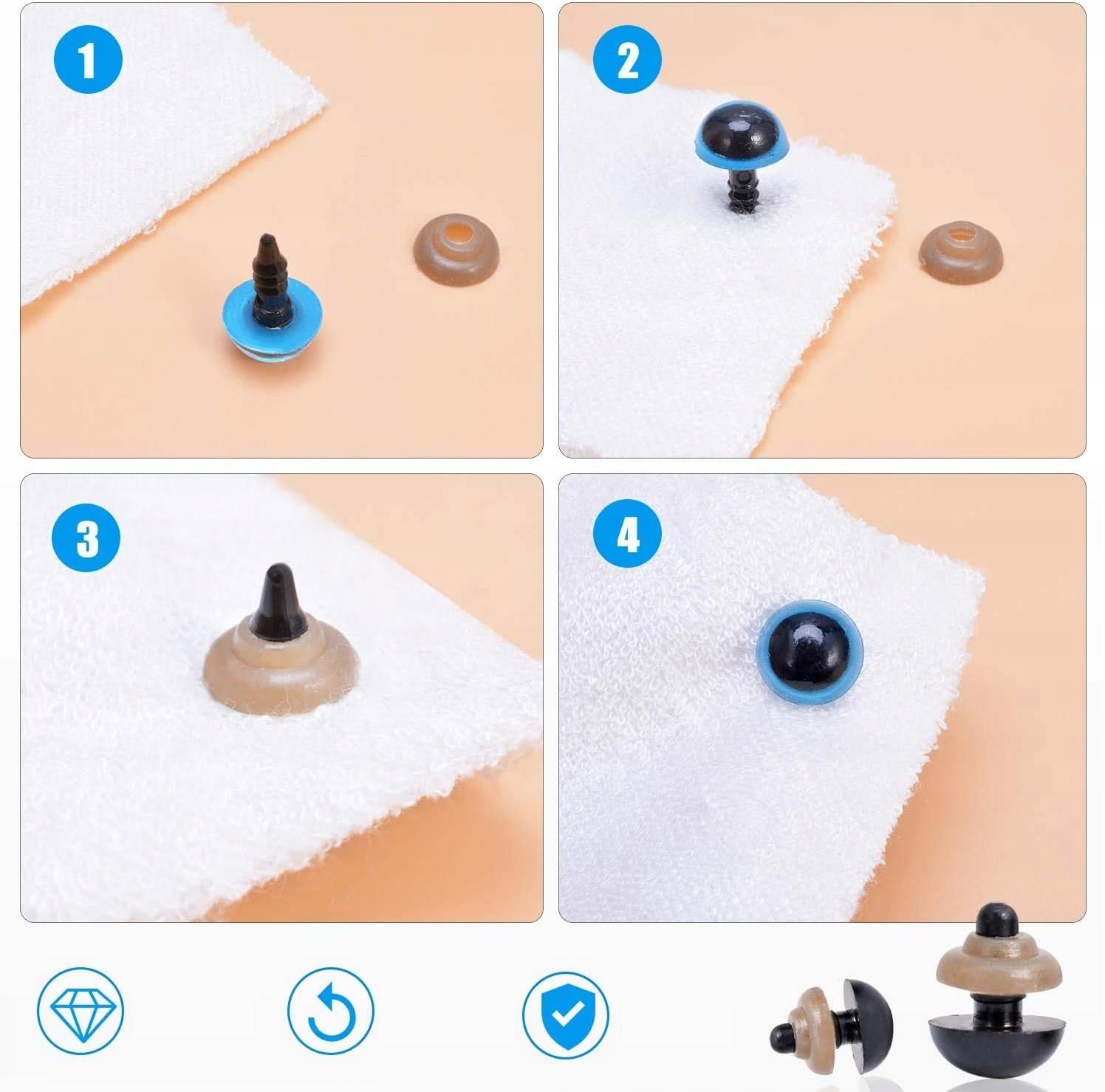 1

2

3

4