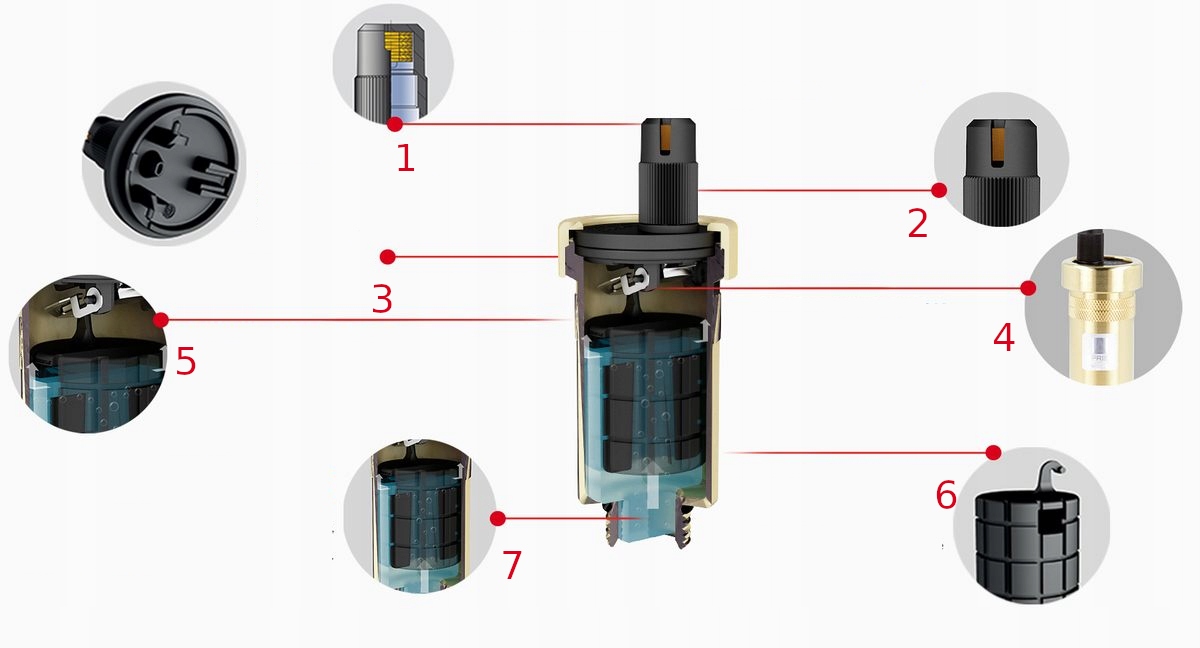 1

2

3

4

5

6

7