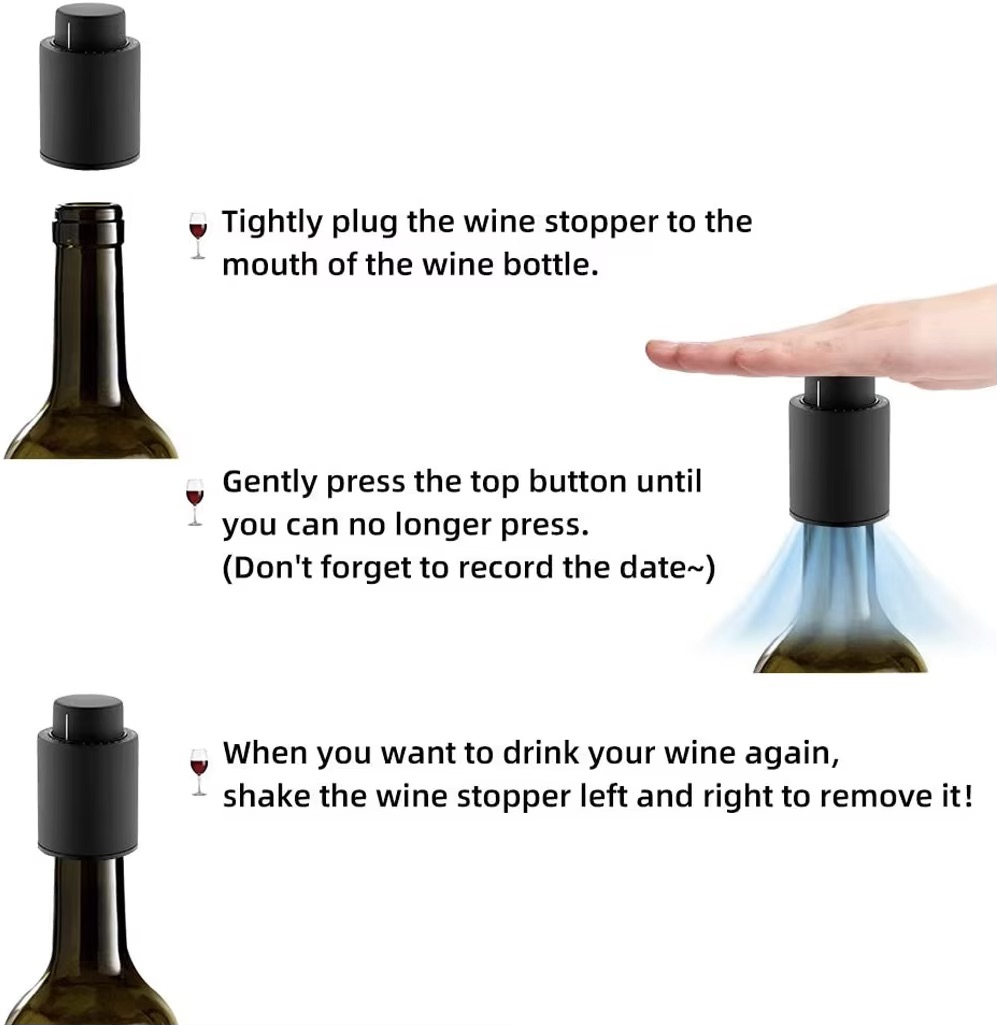 Tightly plug the wine stopper to the mouth of the wine bottle.

Gently press the top button until you can no longer press.
(Don't forget to record the date~)

When you want to drink your wine again, shake the wine stopper left and right to remove it!