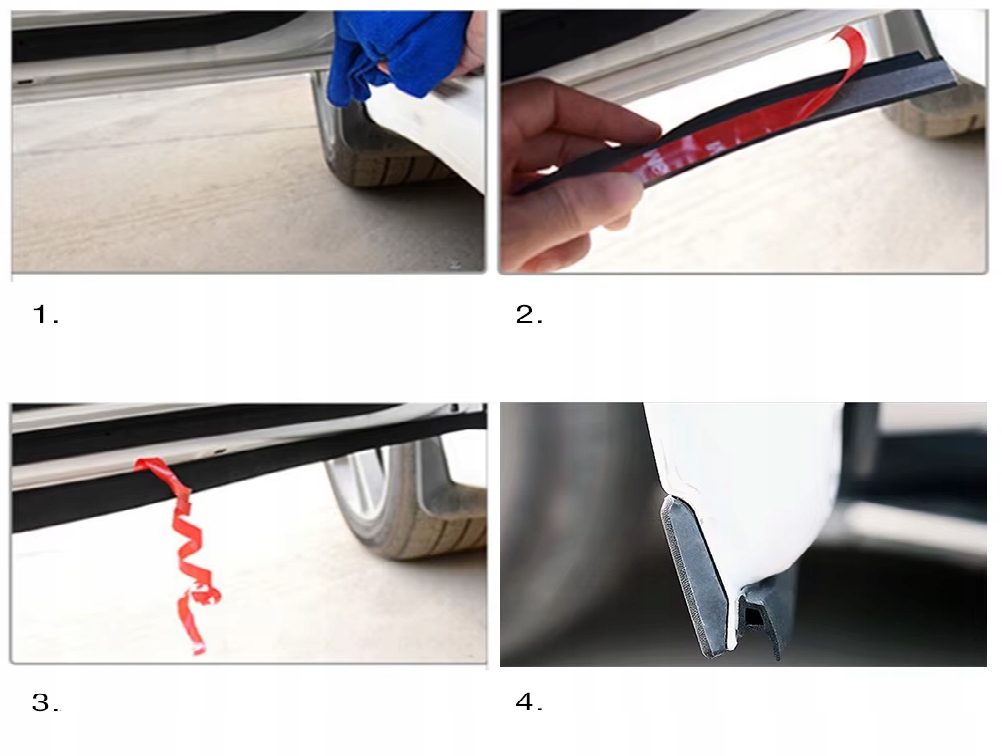 1.

2.

3.

4.