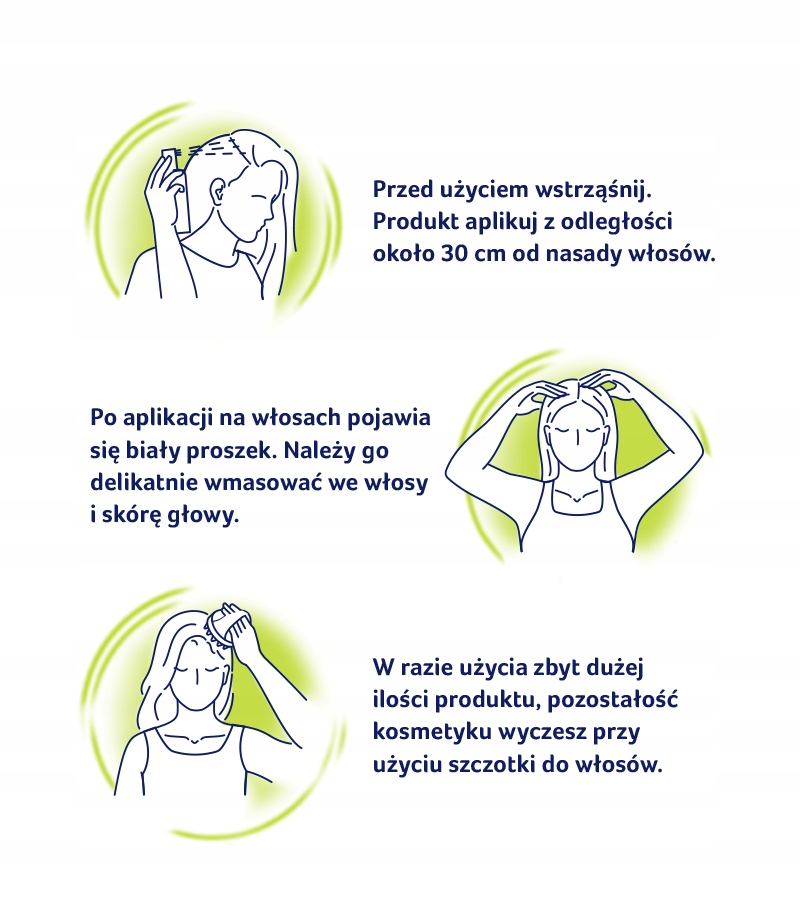 Przed użyciem wstrząśnij. Produkt aplikuj z odległości około 30 cm od nasady włosów.

Po aplikacji na włosach pojawia się biały proszek. Należy go delikatnie wmasować we włosy i skórę głowy.

W razie użycia zbyt dużej ilości produktu, pozostałość kosmetyku wyczesz przy użyciu szczotki do włosów.