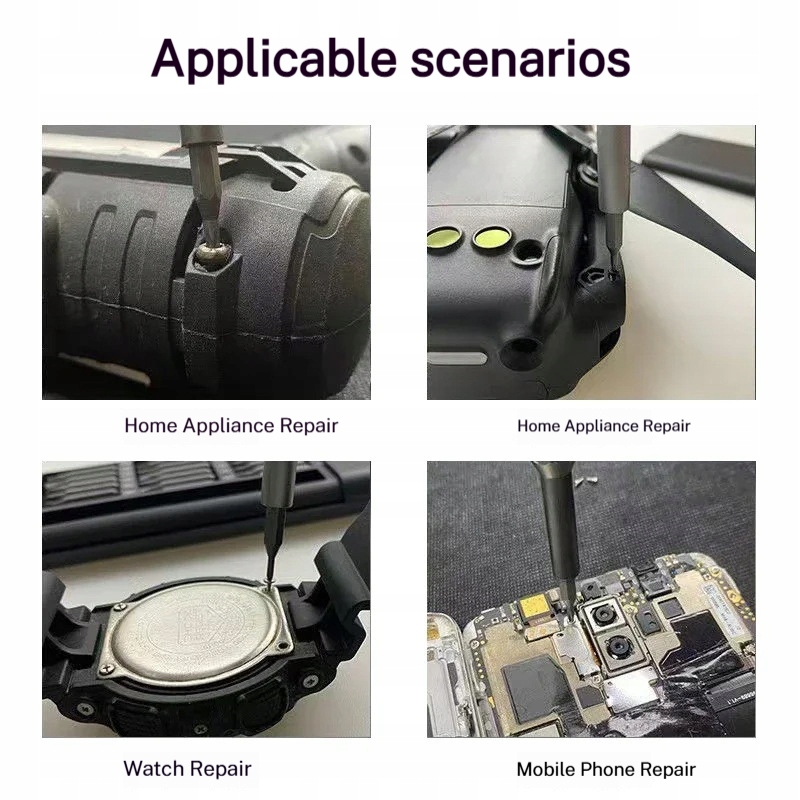 Applicable scenarios

Home Appliance Repair

Home Appliance Repair

Watch Repair

Mobile Phone Repair