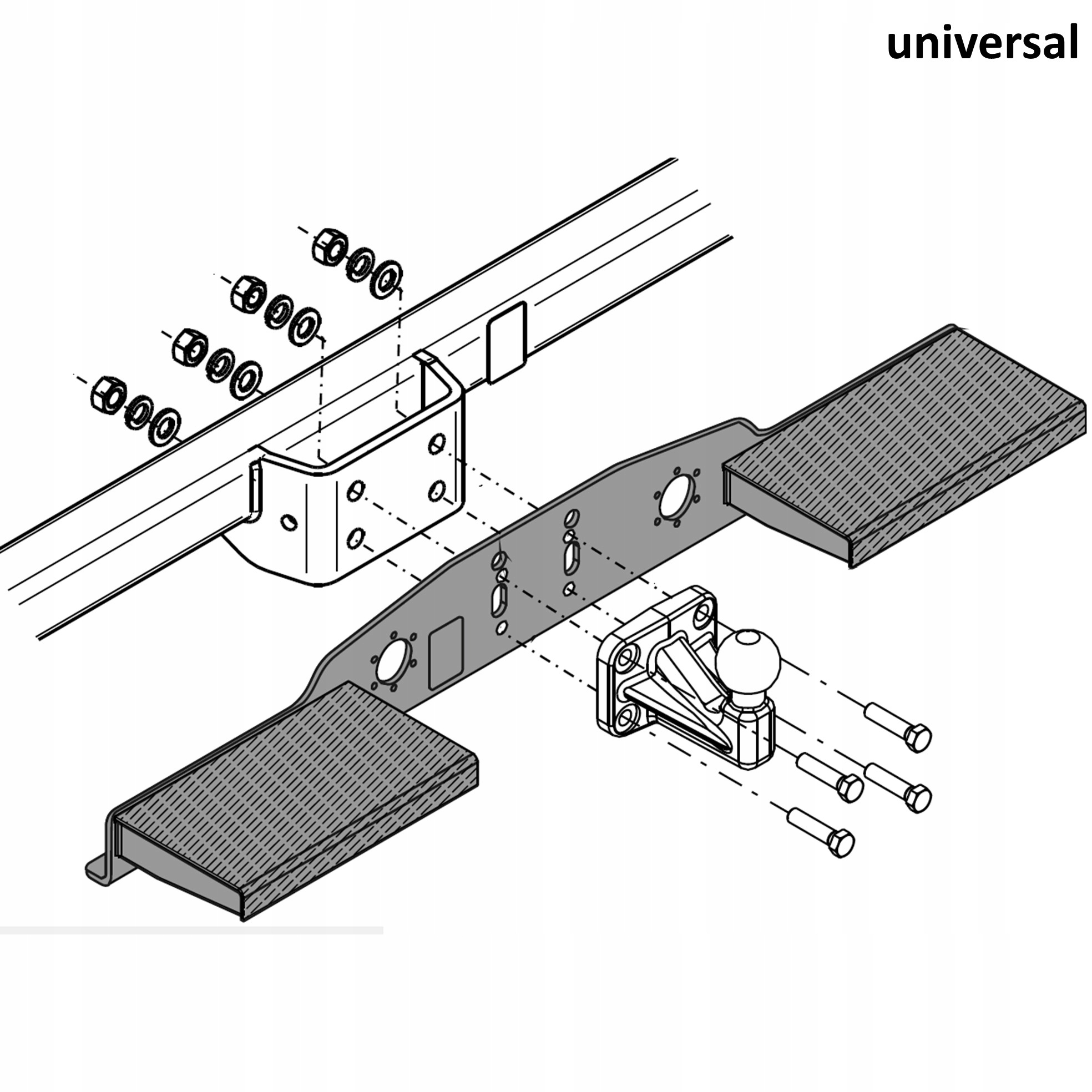 universal