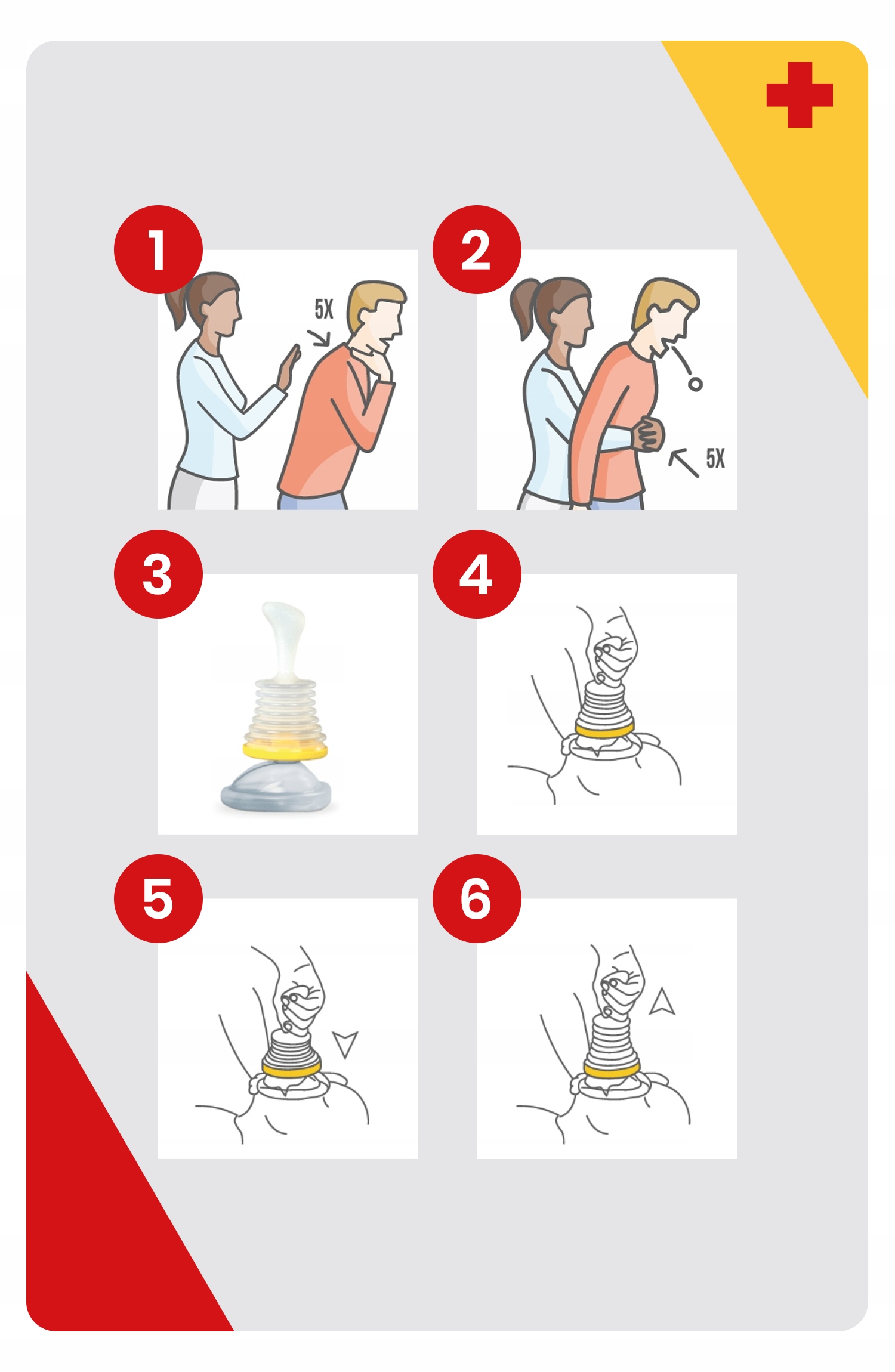 1

5X

2

5X

3

4

5

6