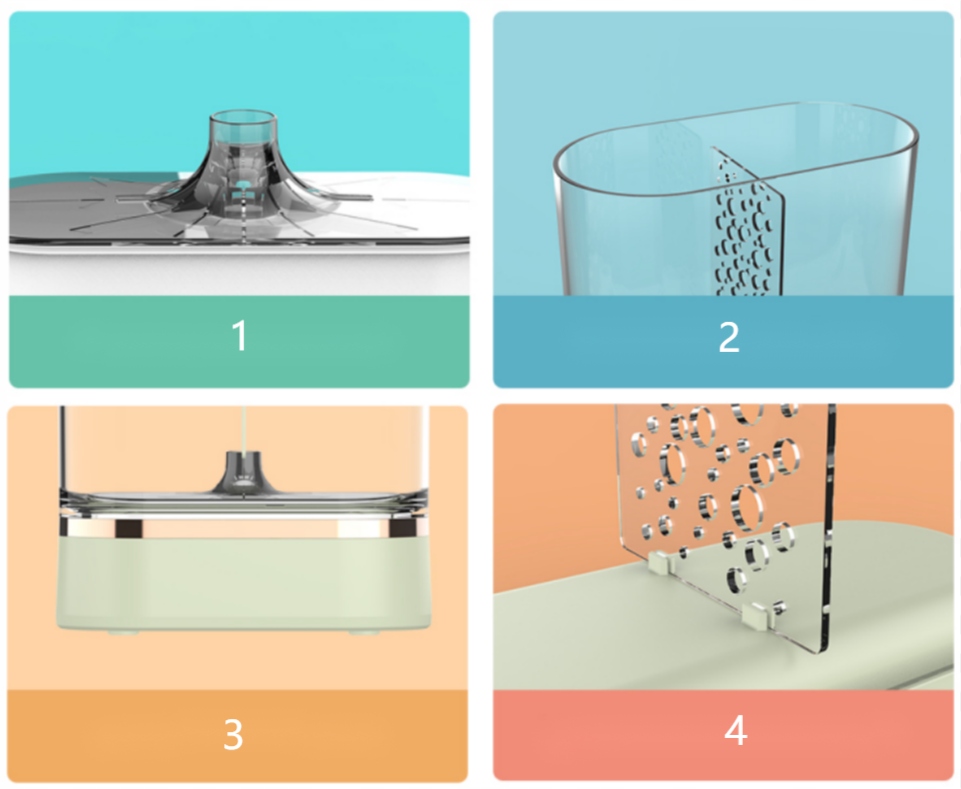 1

2

3

4