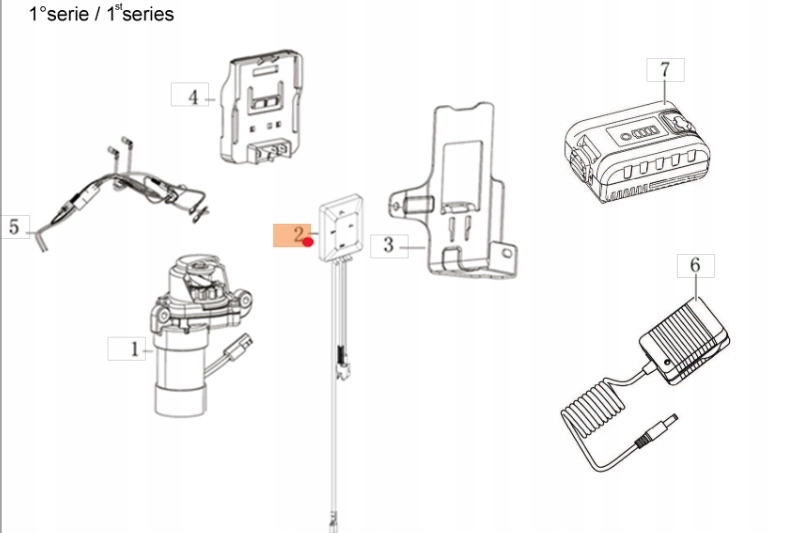 1°serie / 1$^{st}$series

4

7

5

2

3

6

1