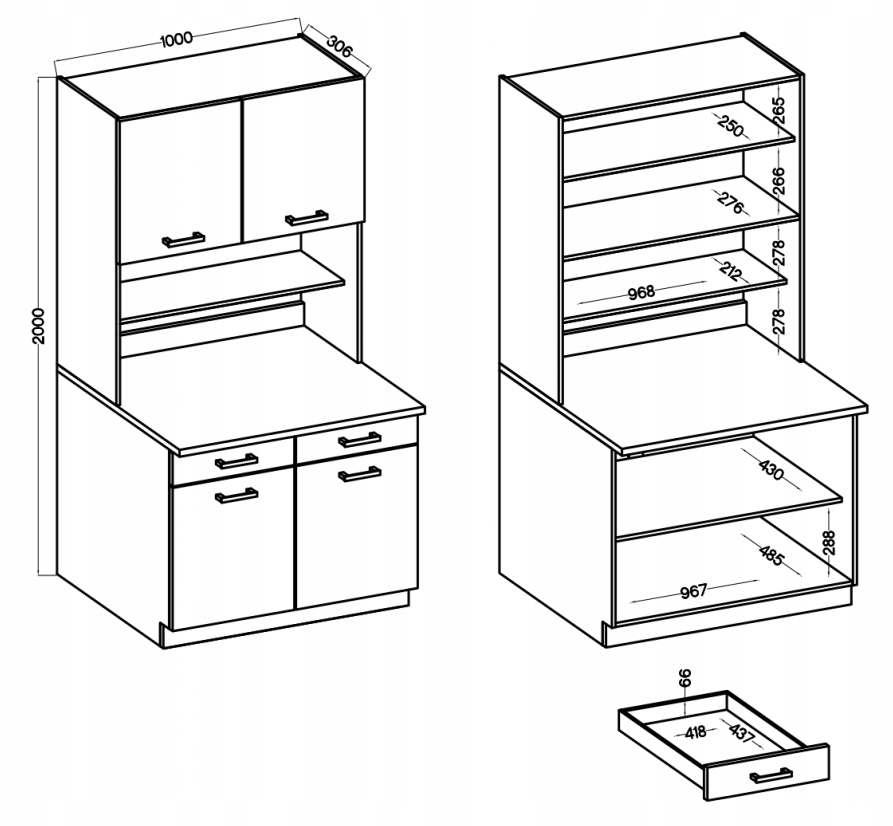 1000
306
2000
265
250
266
276
278
212
968
278
430
288
485
967
66
418
437