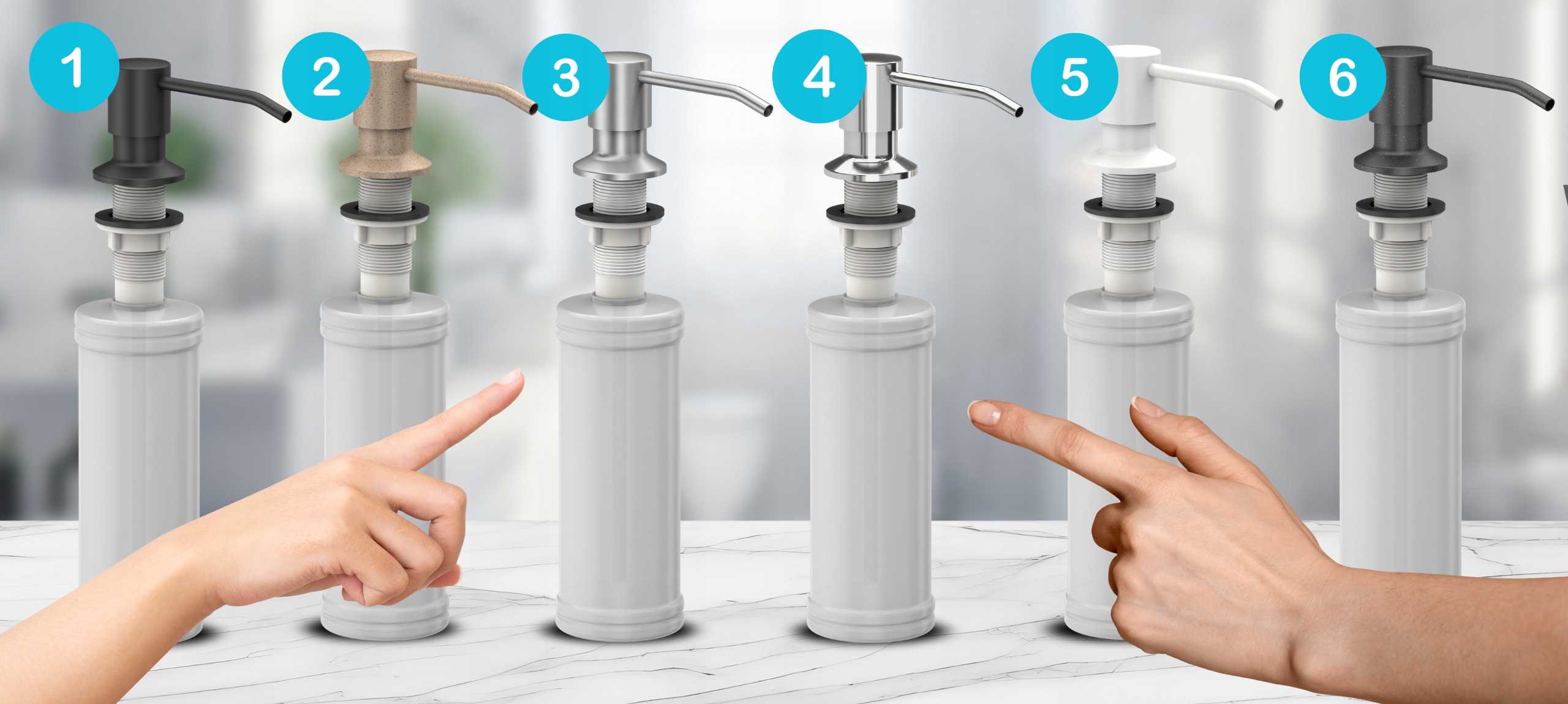 1
2
3
4
5
6